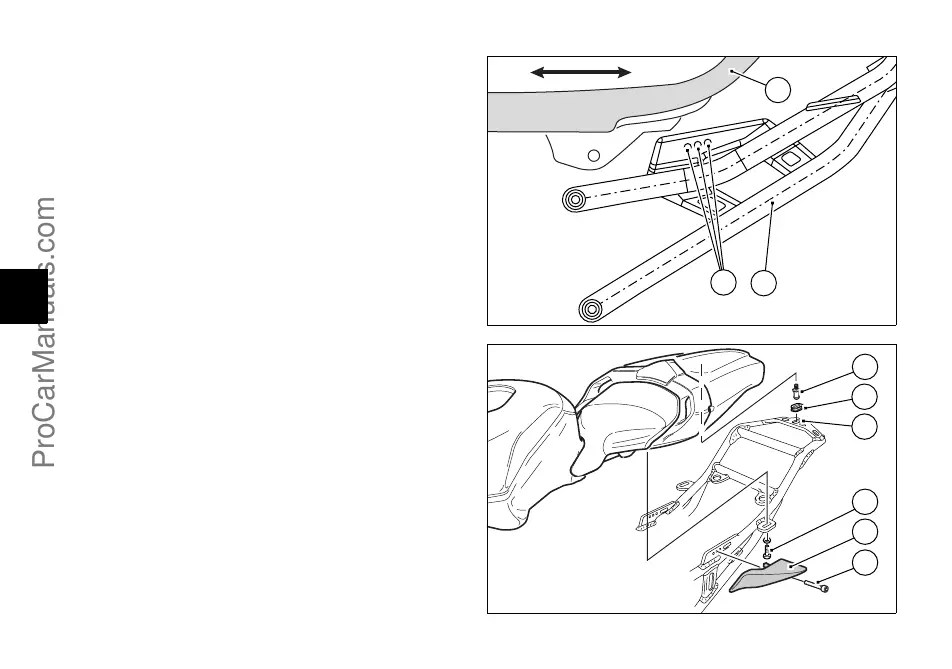 ProCarManuals.com