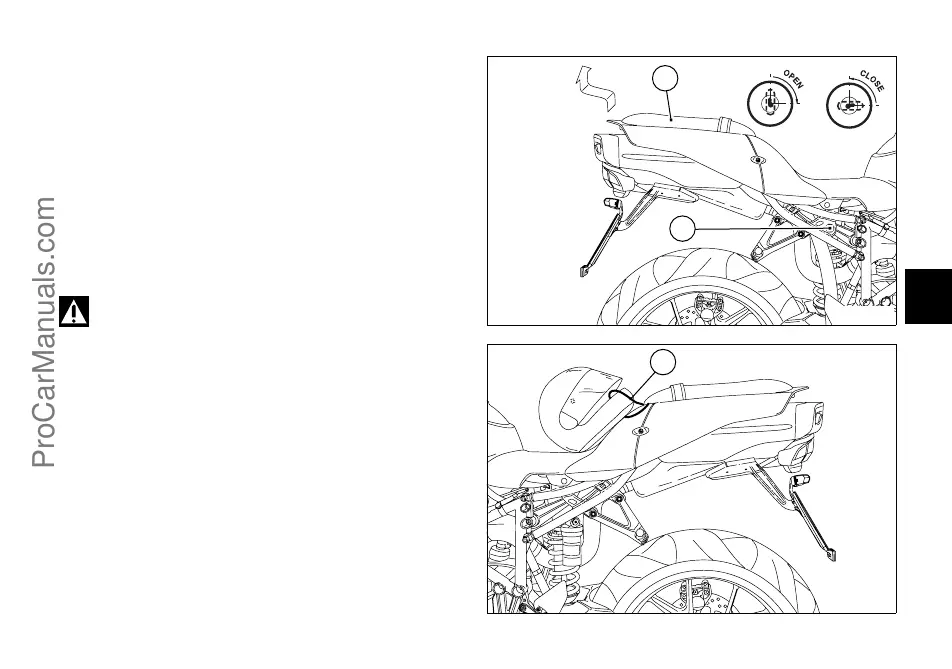 ProCarManuals.com

OPEN

CLOSE