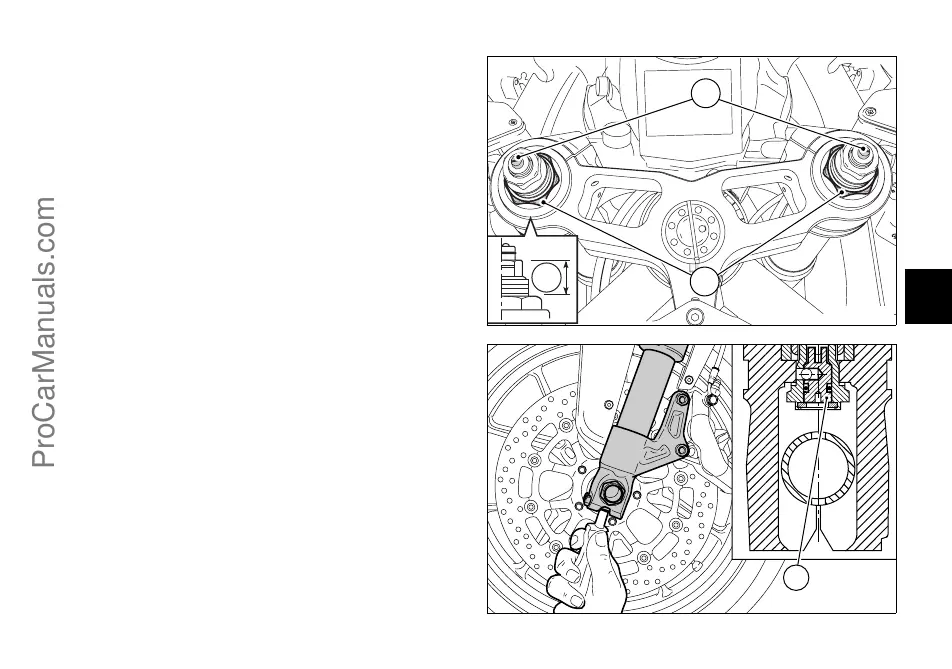 ProCarManuals.com