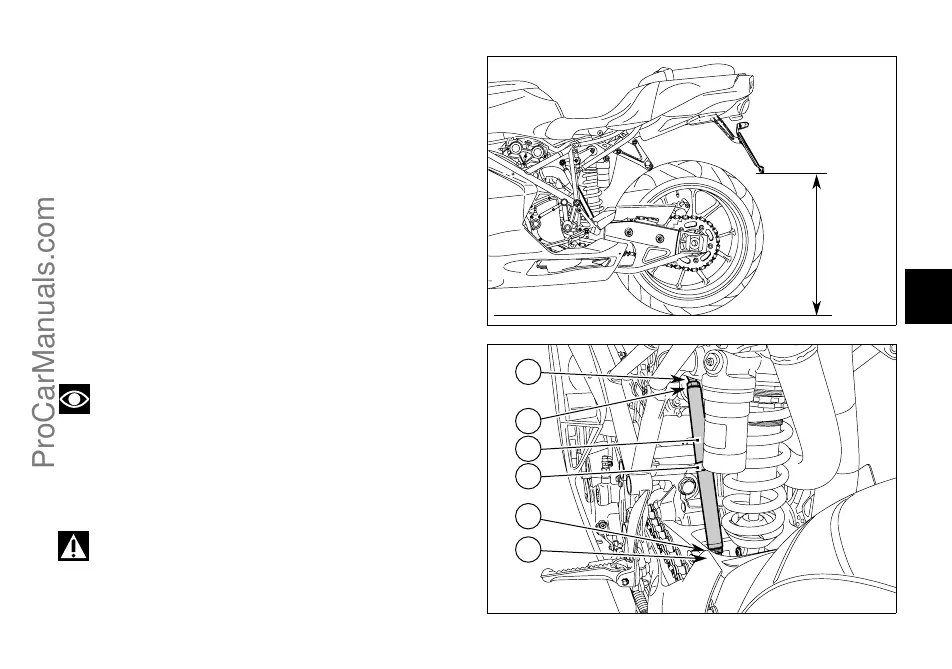 ProCarManuals.com