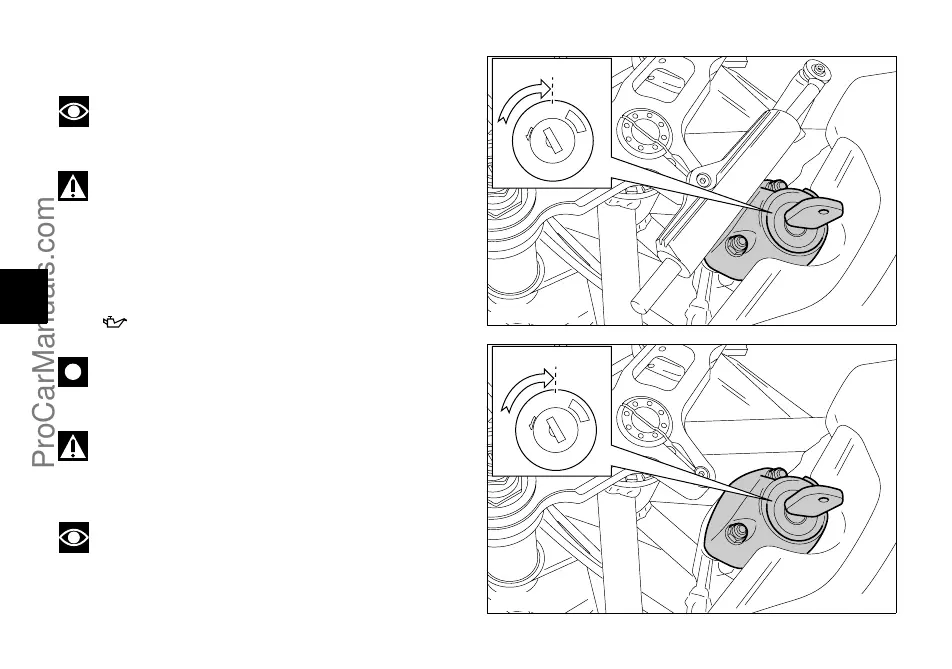 ProCarManuals.com