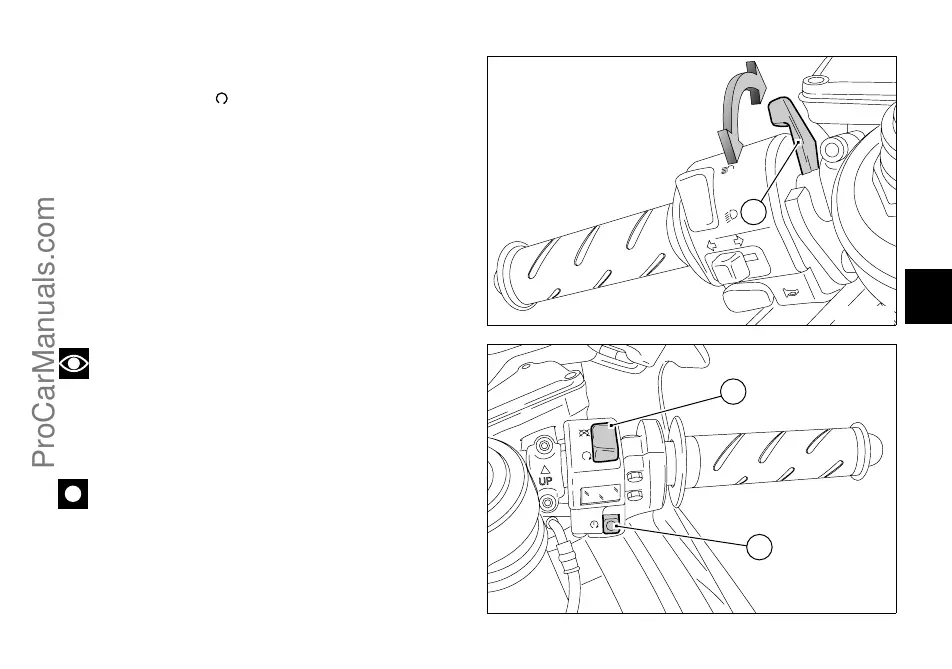 ProCarManuals.com

UP