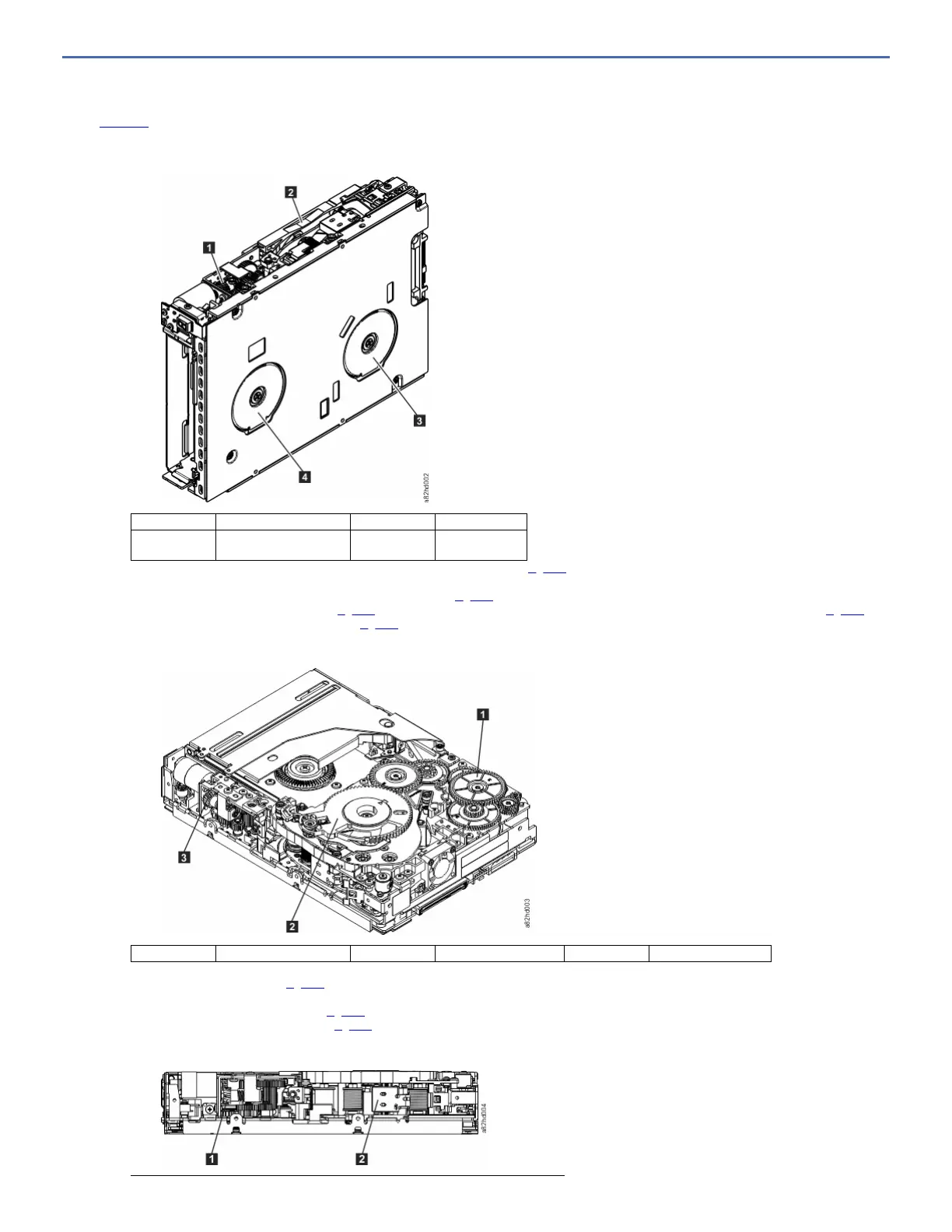 2

1

3

4

a82hd002

1

3

2

a82hd003

1

2

a82hd004