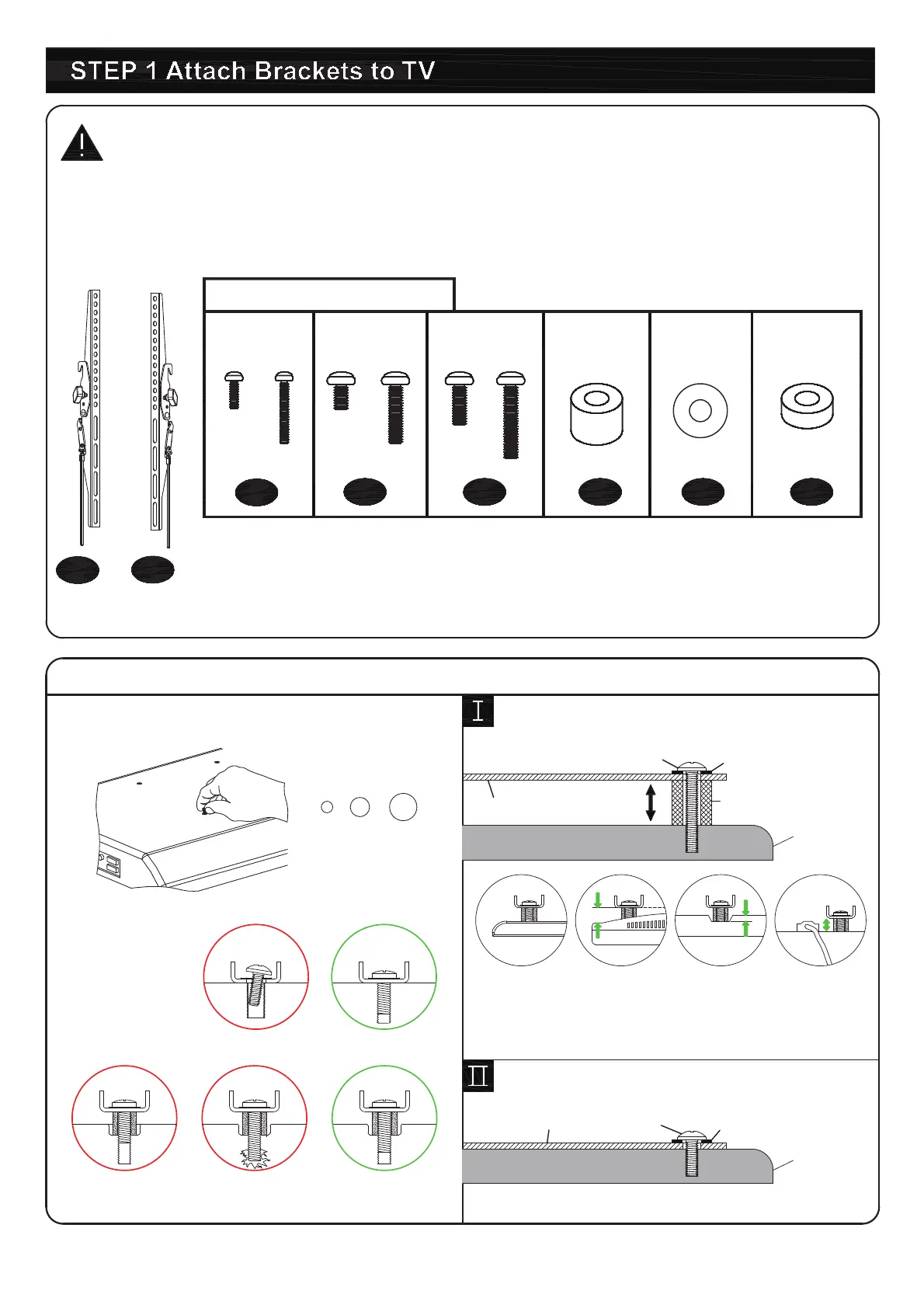 STEP 1 Attach Brackets to TV

I

II