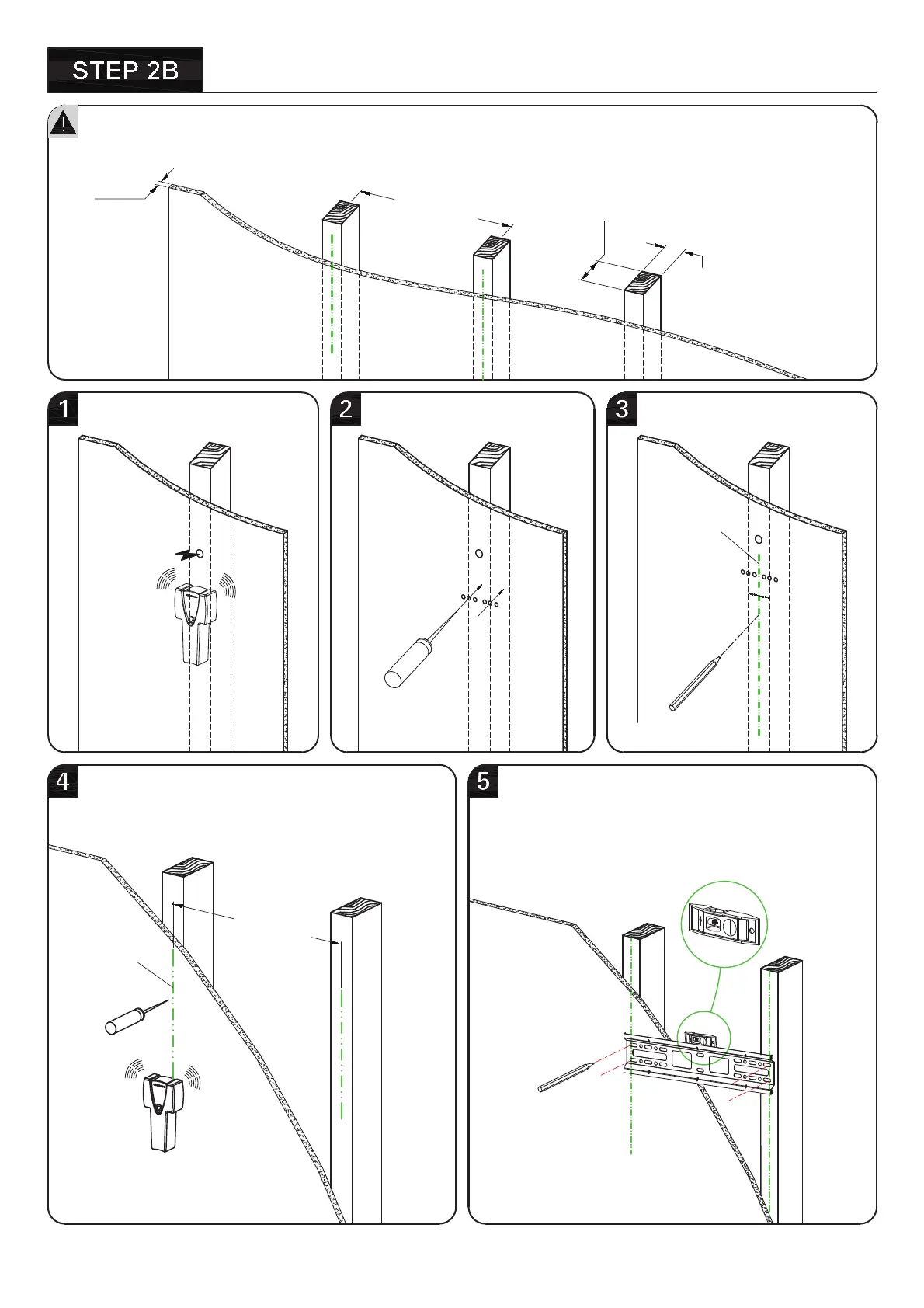 STEP 2B

1

2

3

4

5