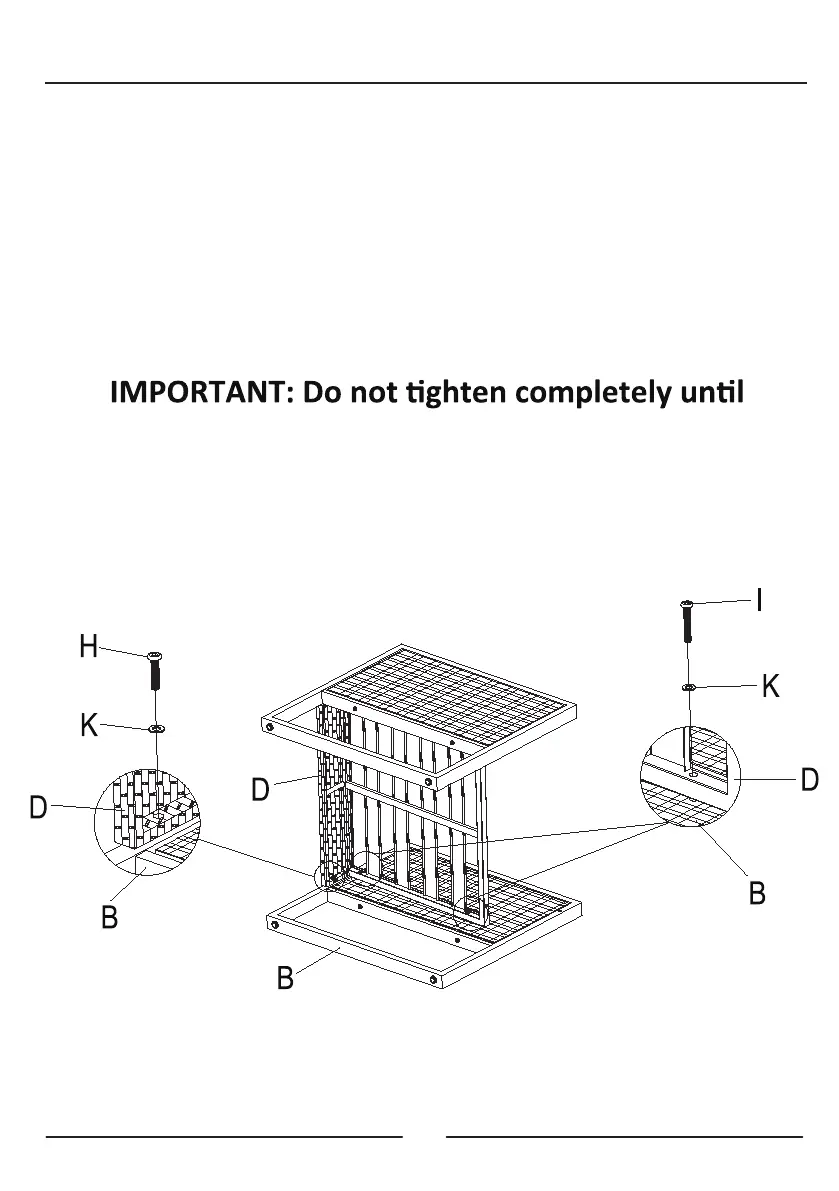 IMPORTANT: Do not tighten completely until

H
K
D
B
D
B
I
K
D
B