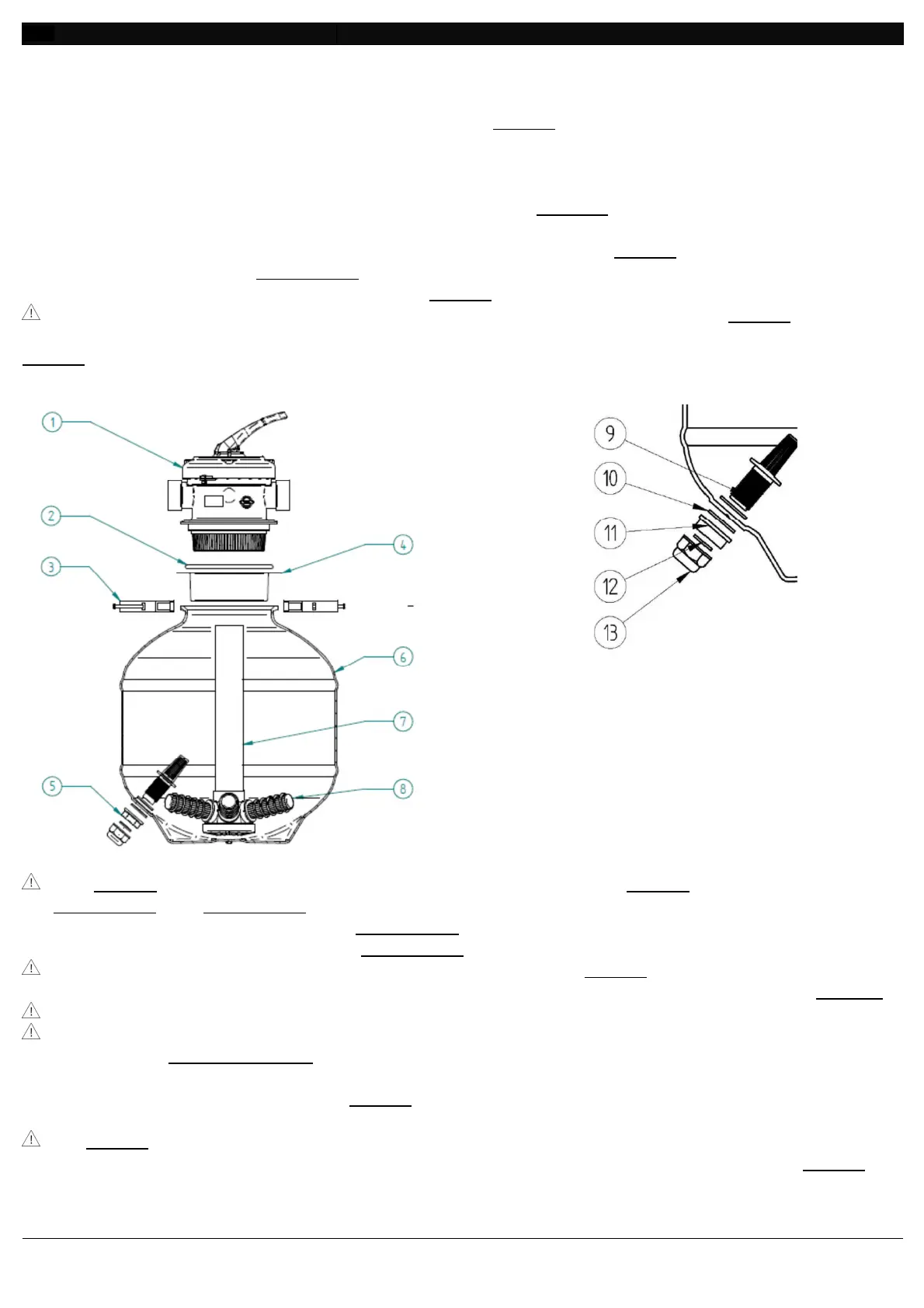 1
2
3
4
5
6
7
8
9
10
11
12
13