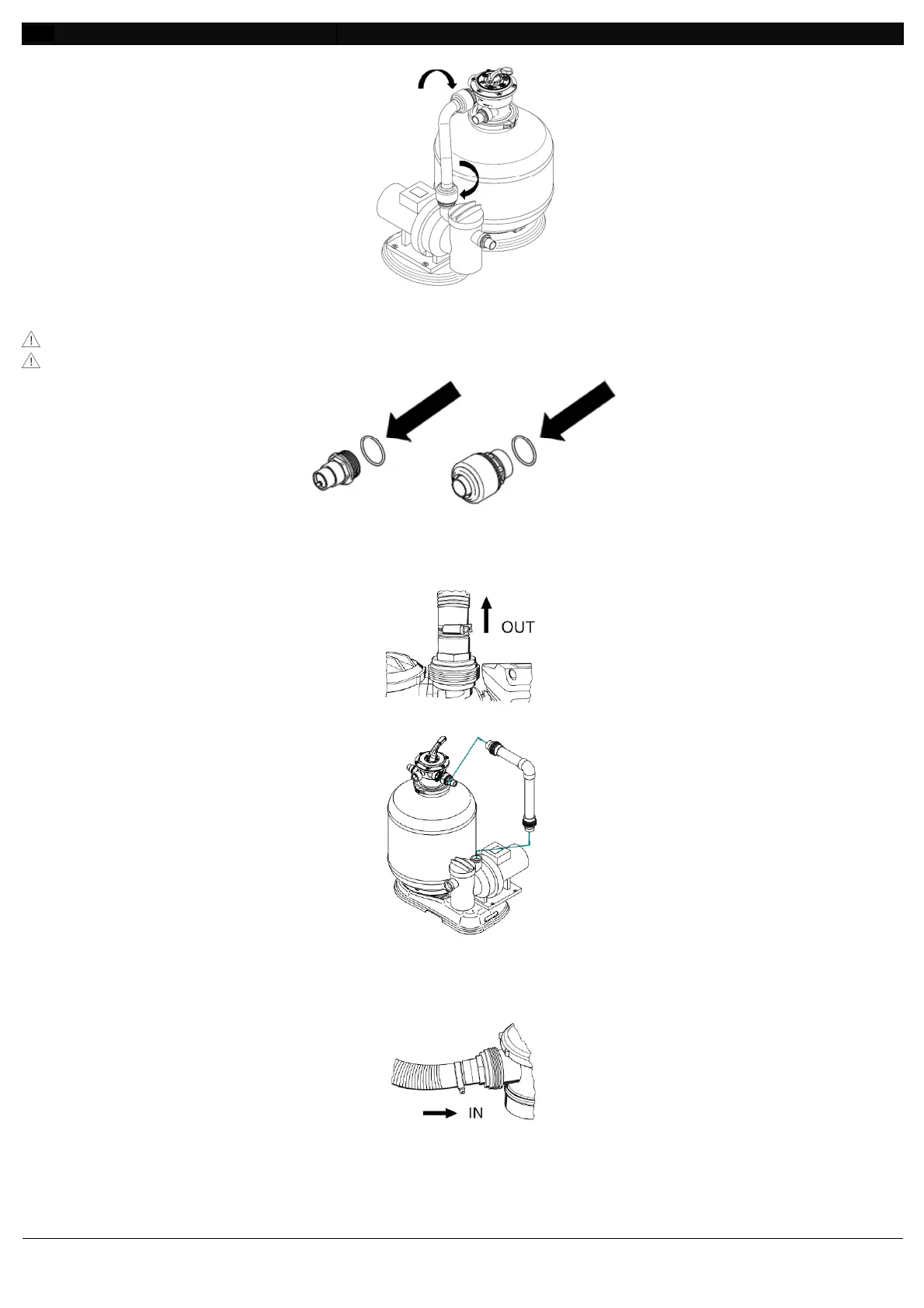 OUT

IN