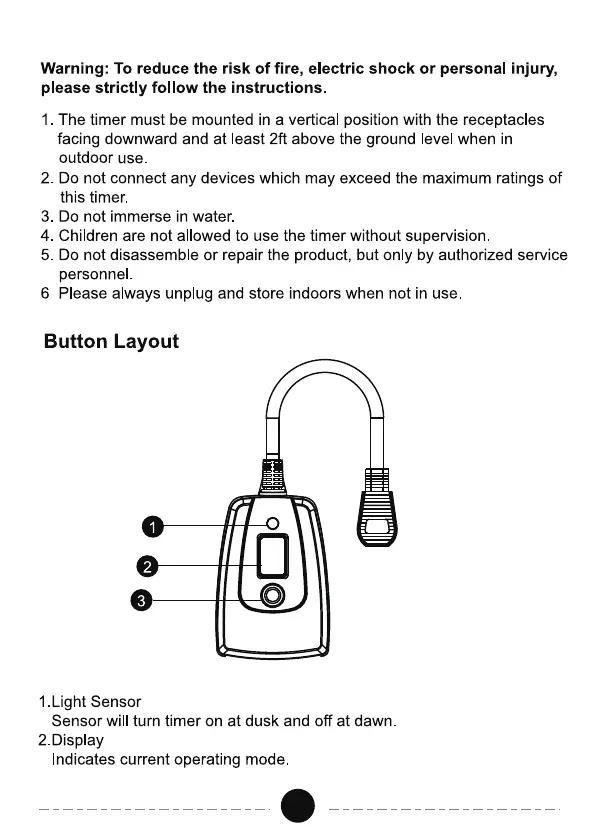 Warning: To reduce the risk of fire, electric shock or personal injury, please strictly follow the instructions.

1. The timer must be mounted in a vertical position with the receptacles facing downward and at least 2ft above the ground level when in outdoor use.
2. Do not connect any devices which may exceed the maximum ratings of this timer.
3. Do not immerse in water.
4. Children are not allowed to use the timer without supervision.
5. Do not disassemble or repair the product, but only by authorized service personnel.
6 Please always unplug and store indoors when not in use.

Button Layout

1

2

3

1.Light Sensor
Sensor will turn timer on at dusk and off at dawn.
2.Display
Indicates current operating mode.