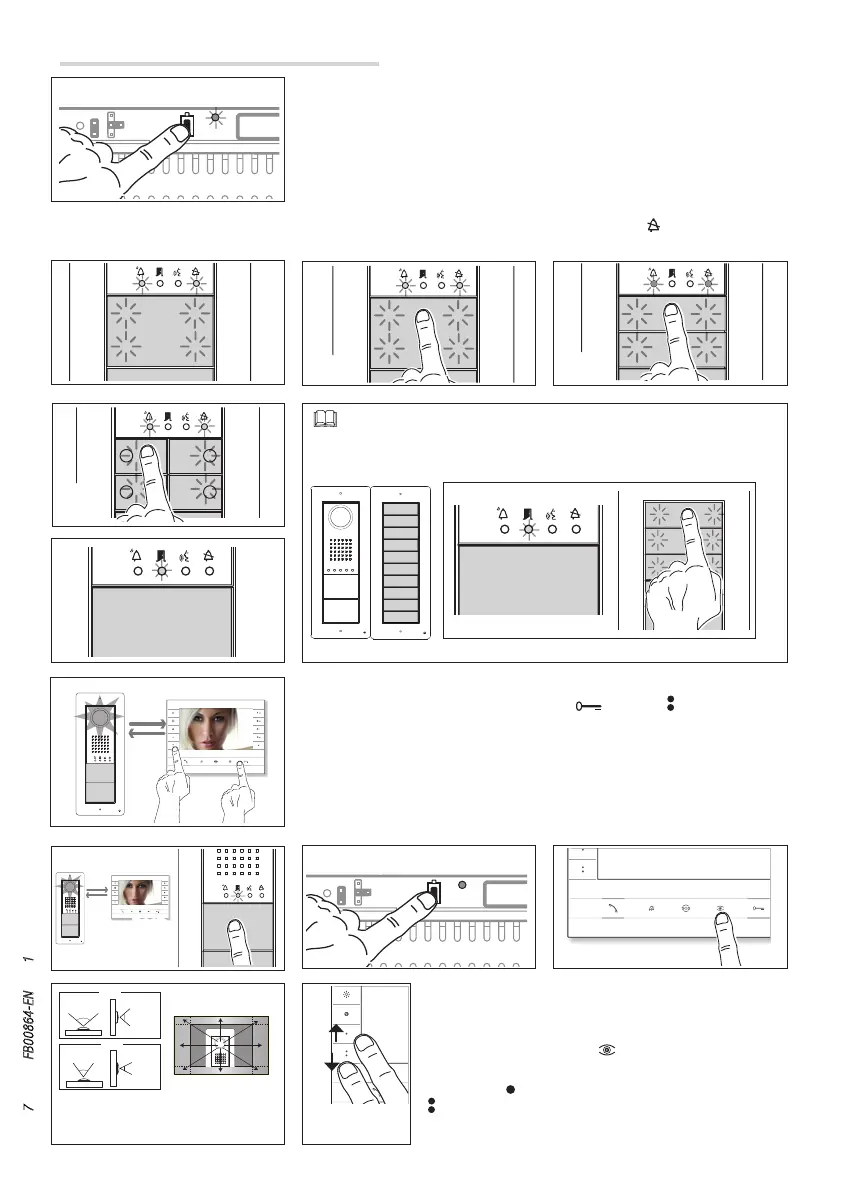 1

FB00864-EN

7