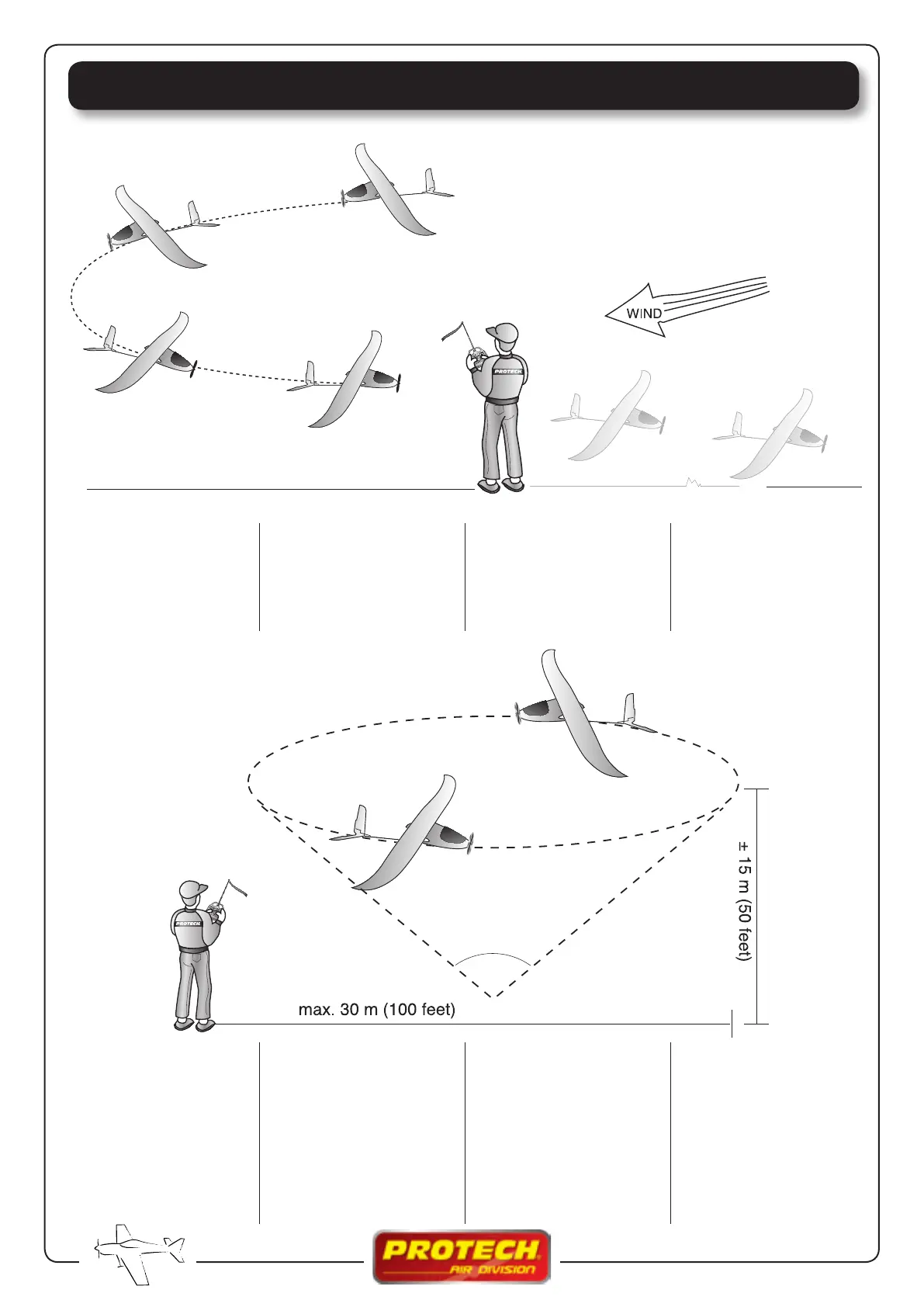 WIND

PROTECH

PROTECH

± 15 m (50 feet)

max. 30 m (100 feet)

PROTECH
AIR DIVISION