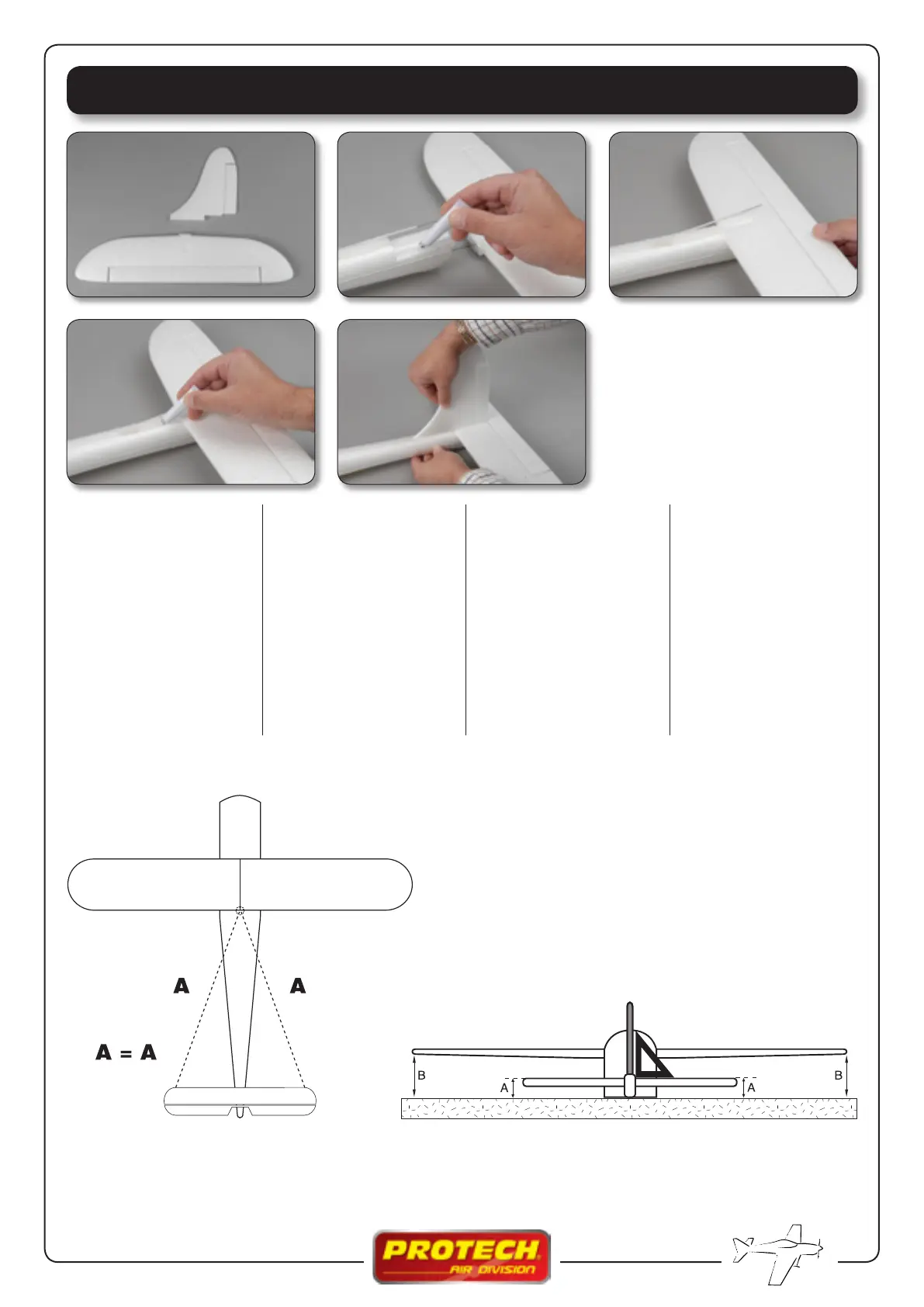 A

A

A = A

B

A

A

B

PROTECH

AIR DIVISION