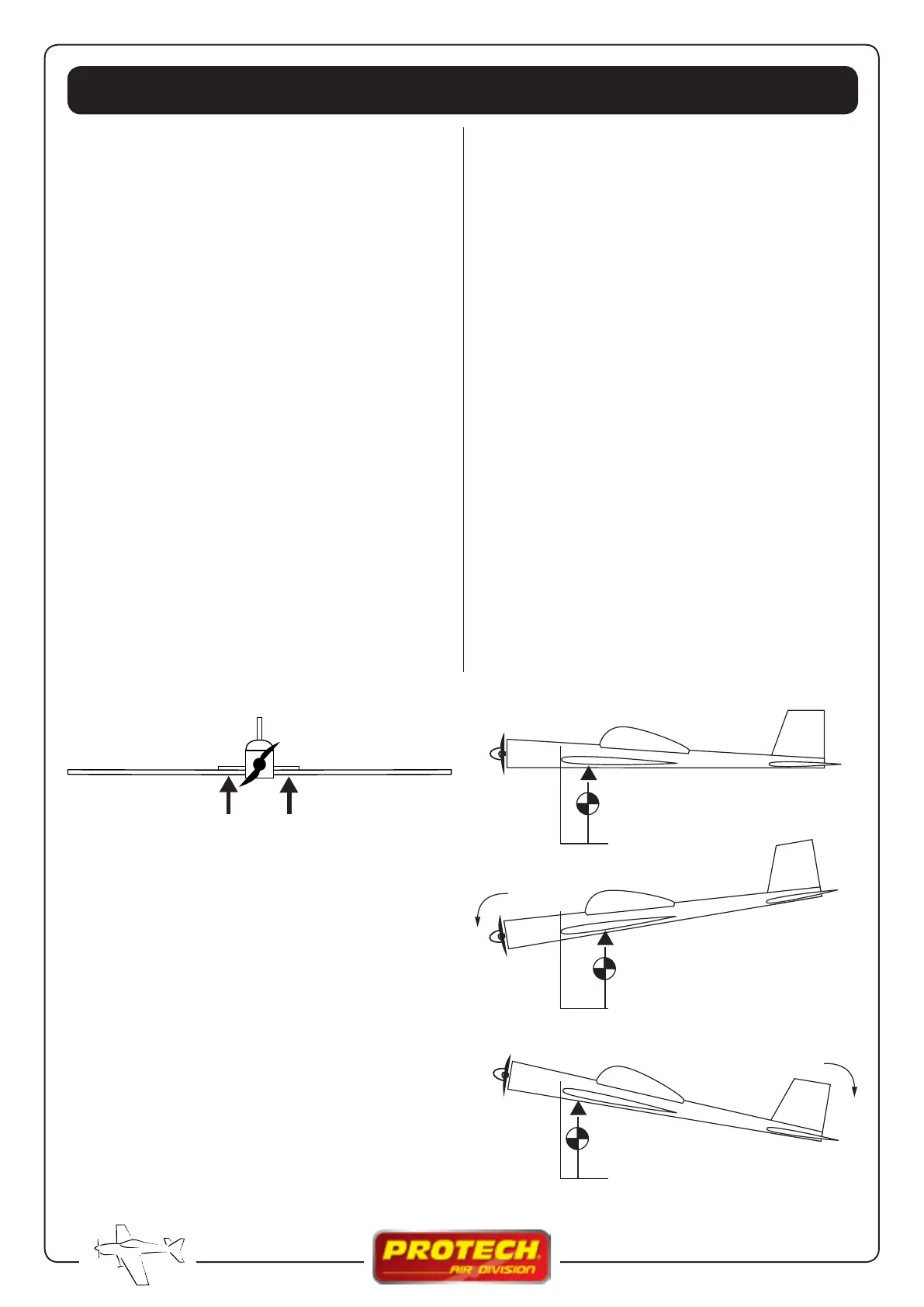 PROTECH
AIR DIVISION