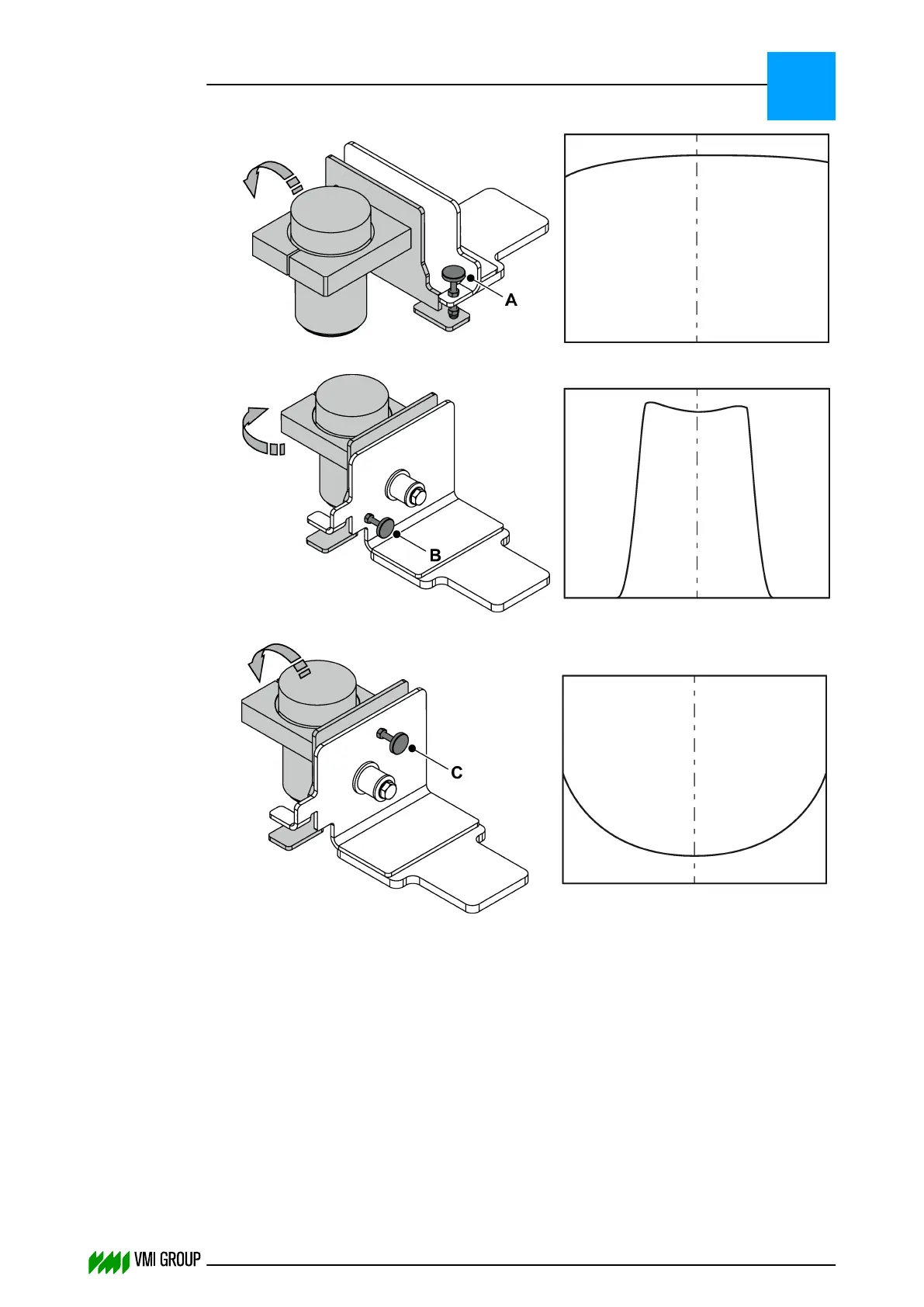 A

B

C

VMI GROUP