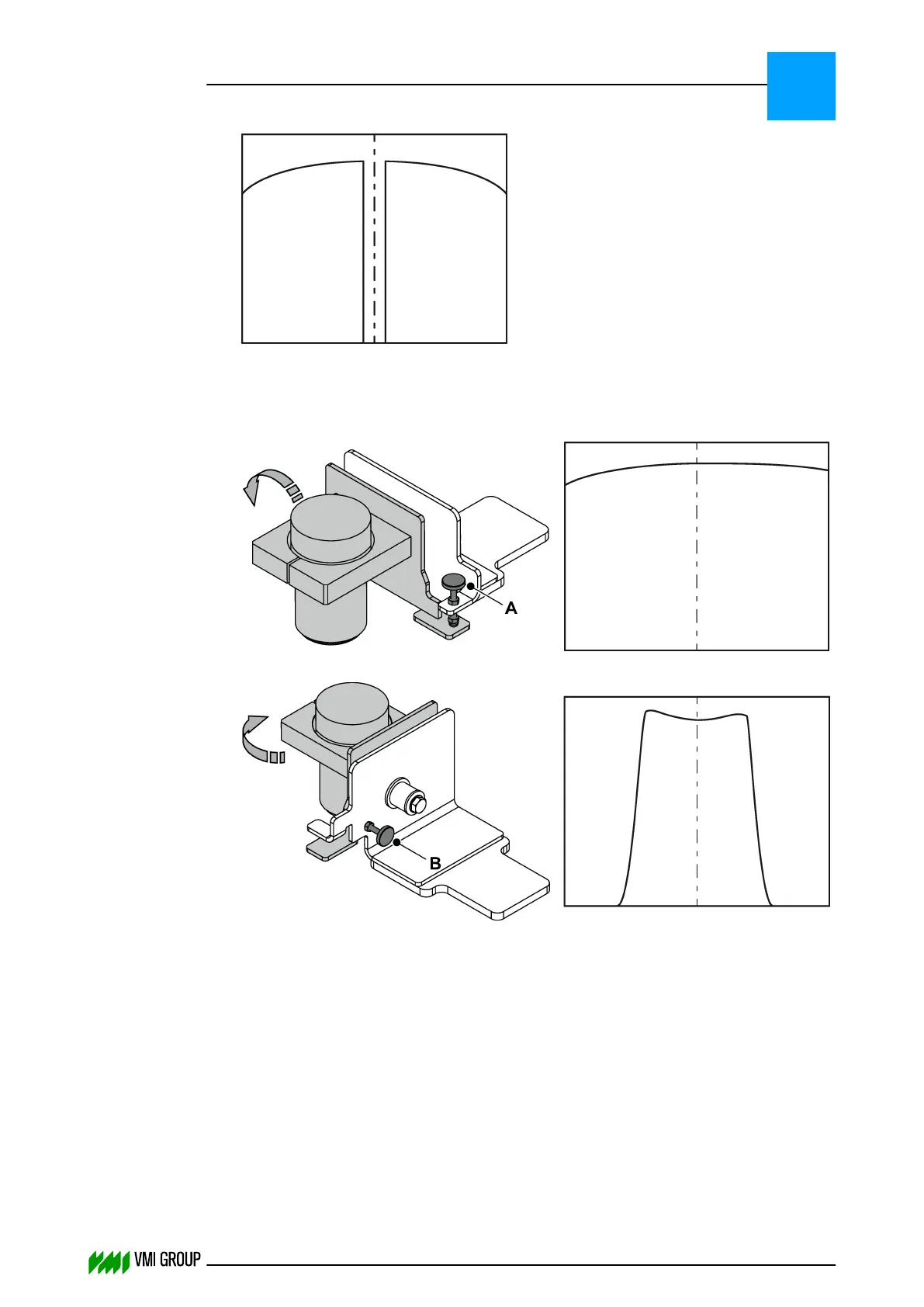 A

B

VMI GROUP