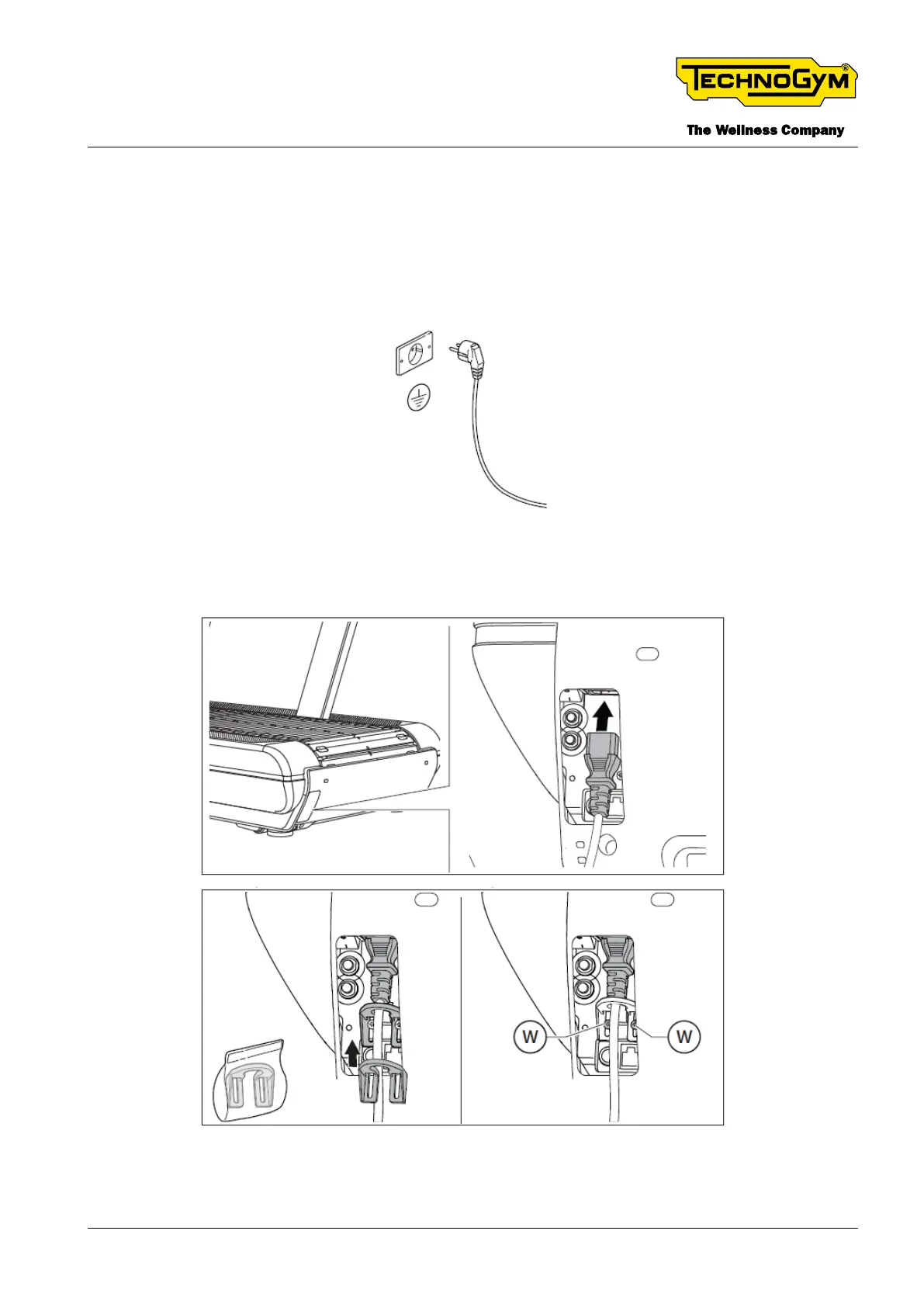 TECHNOGYM®

The Wellness Company

W

W