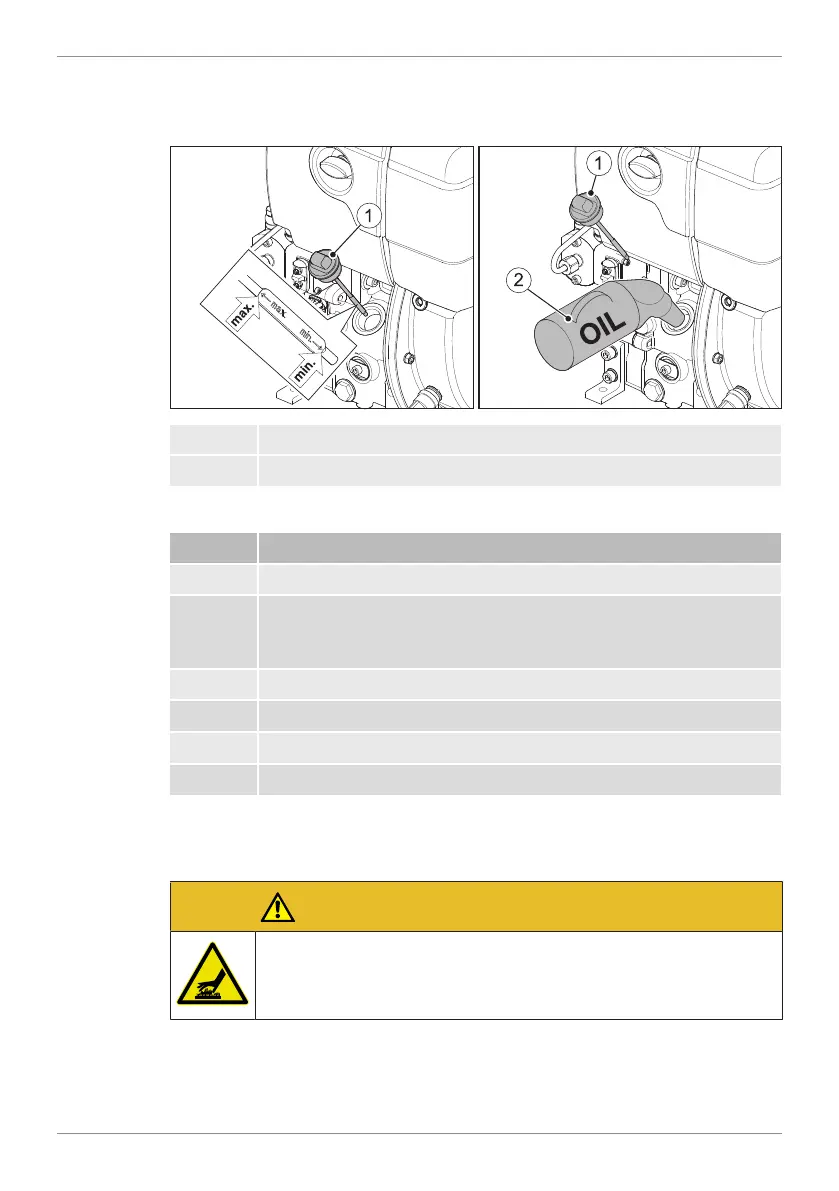 1

max.

max.

min.

min.

1

2

OIL