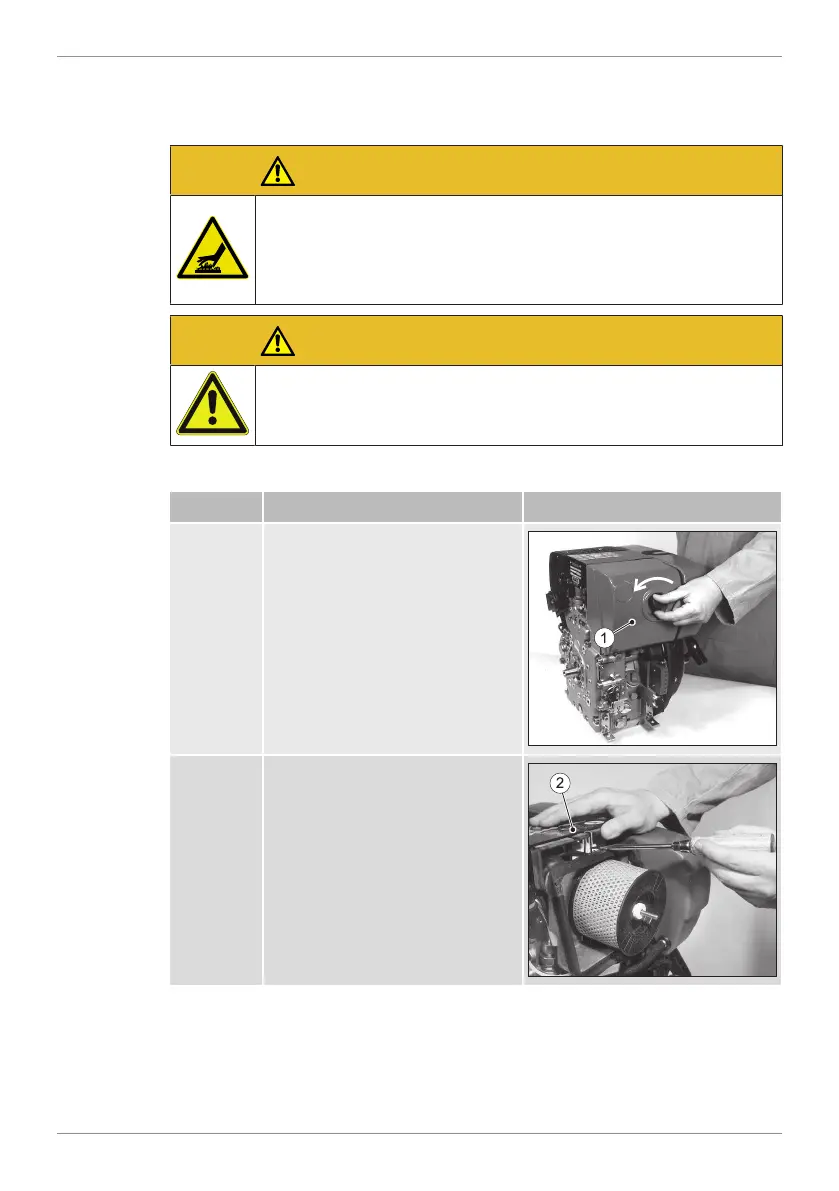 1

2