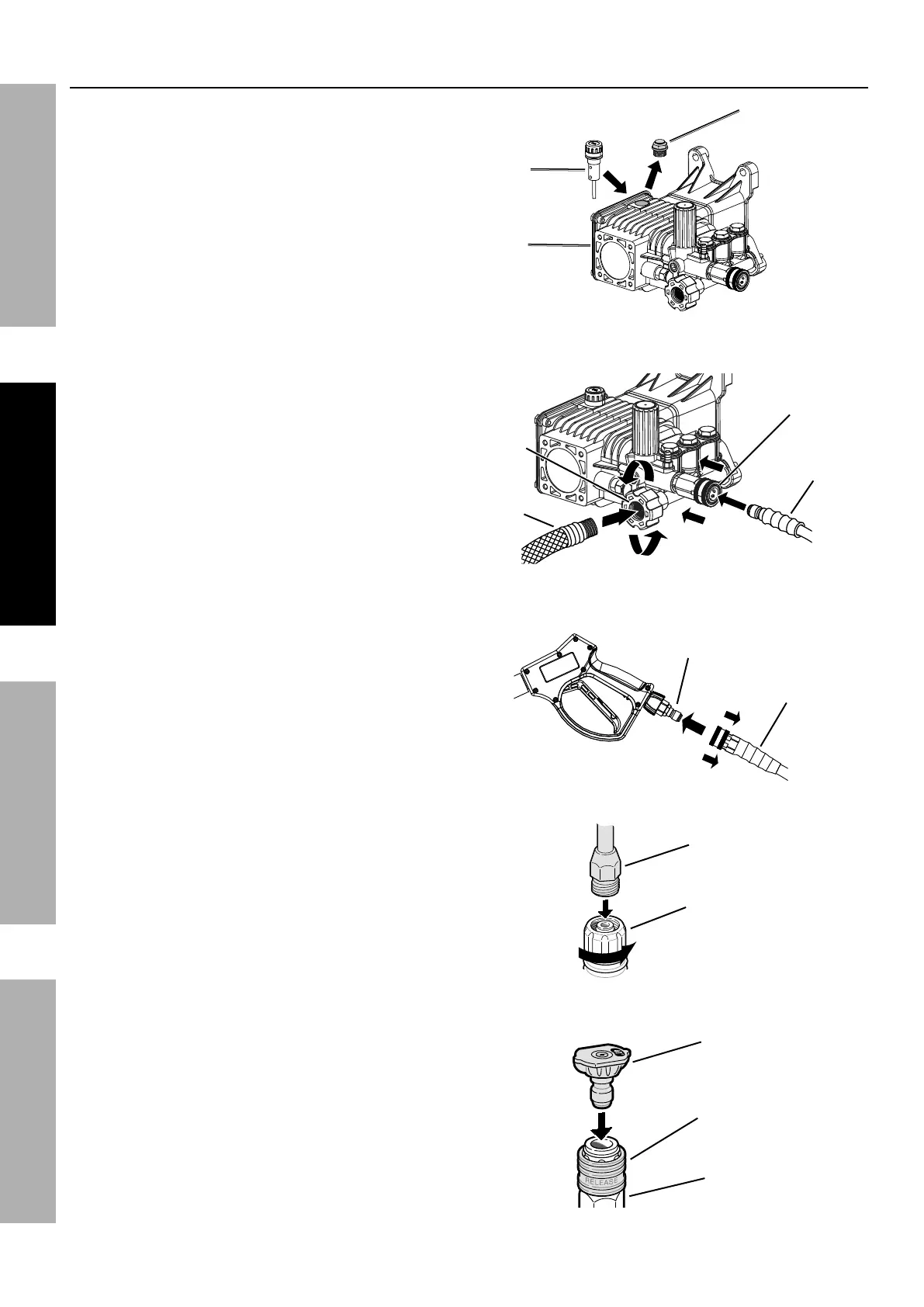 RELEASE