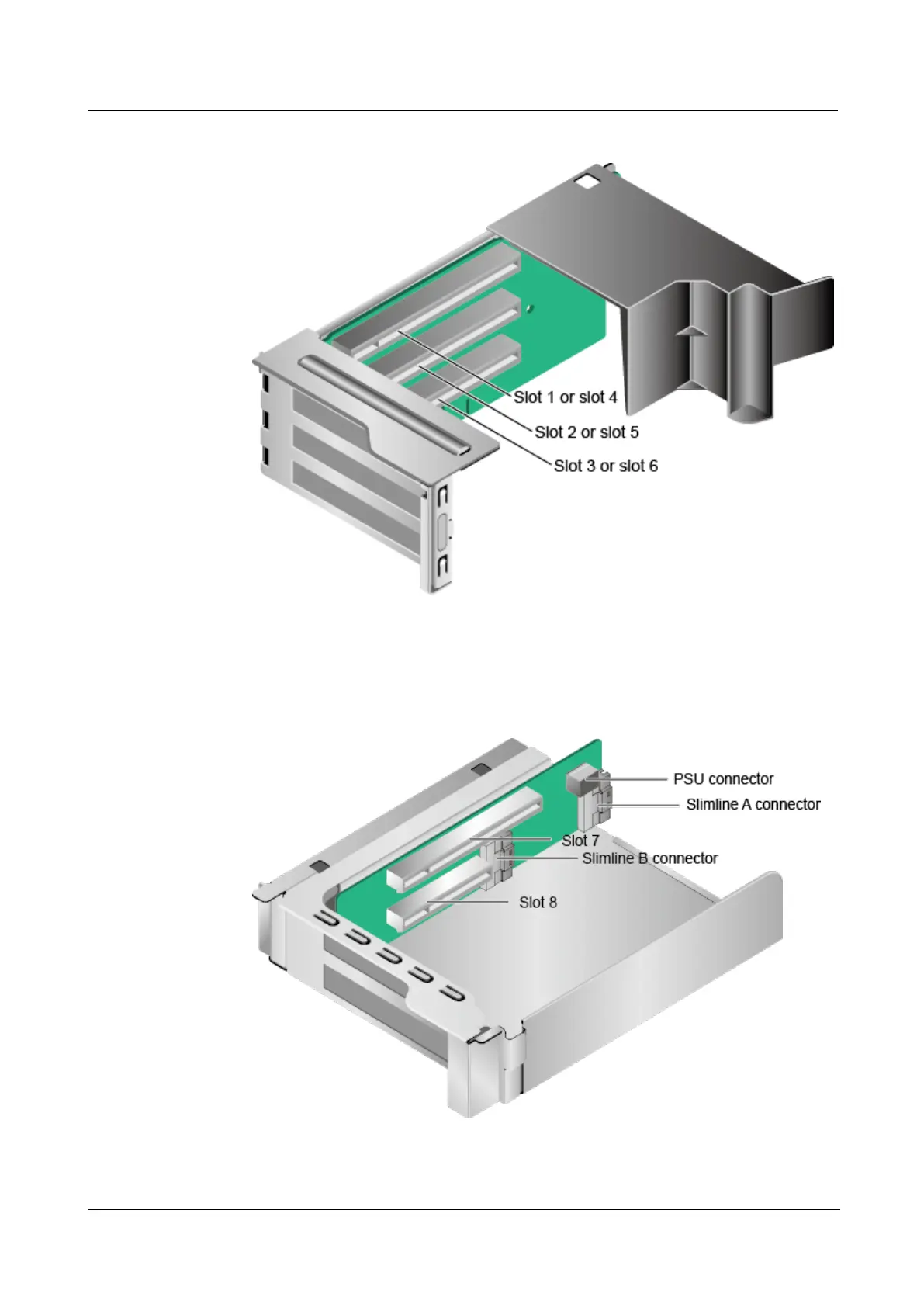 Slot 1 or slot 4
Slot 2 or slot 5
Slot 3 or slot 6

PSU connector
Slimline A connector
Slot 7
Slimline B connector
Slot 8