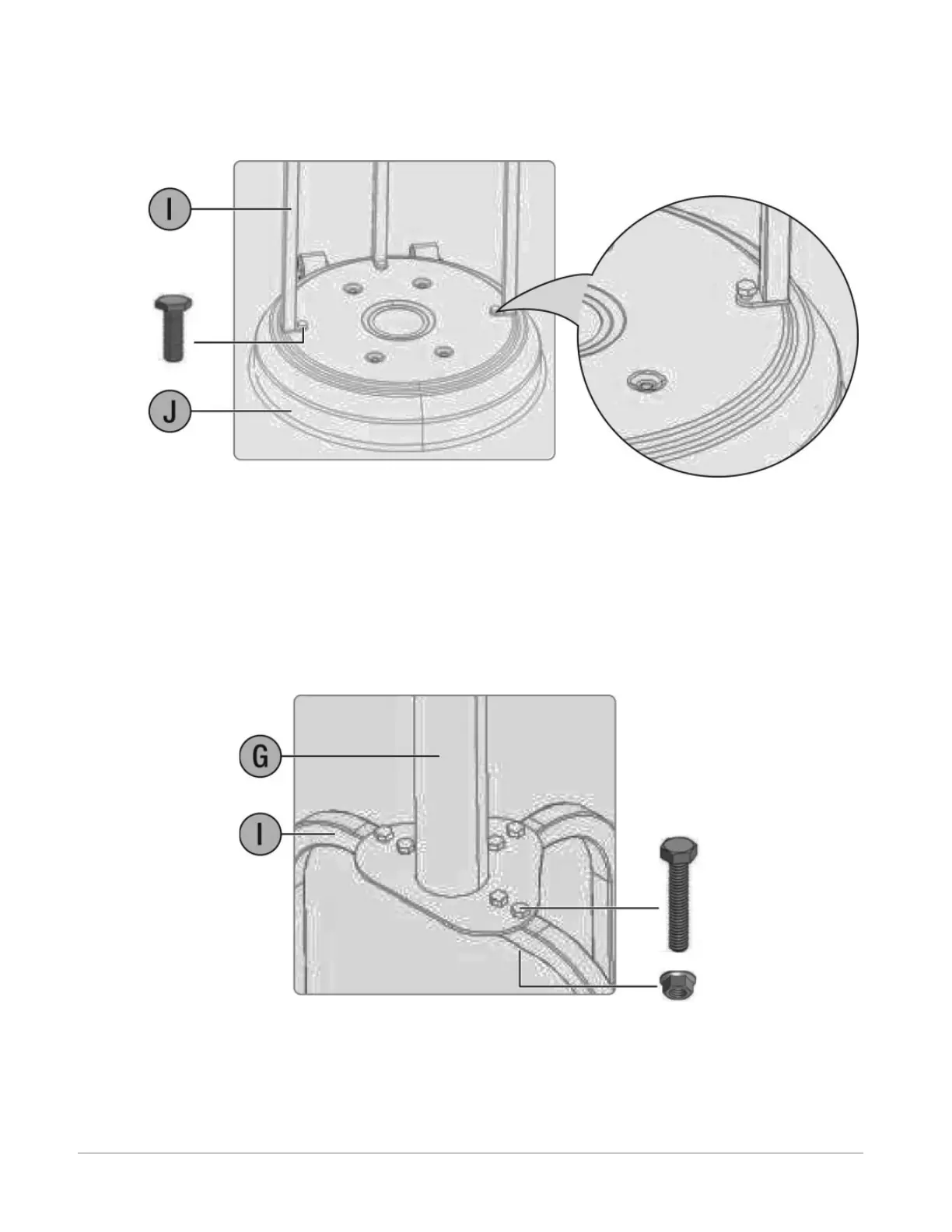 I

J

G

I