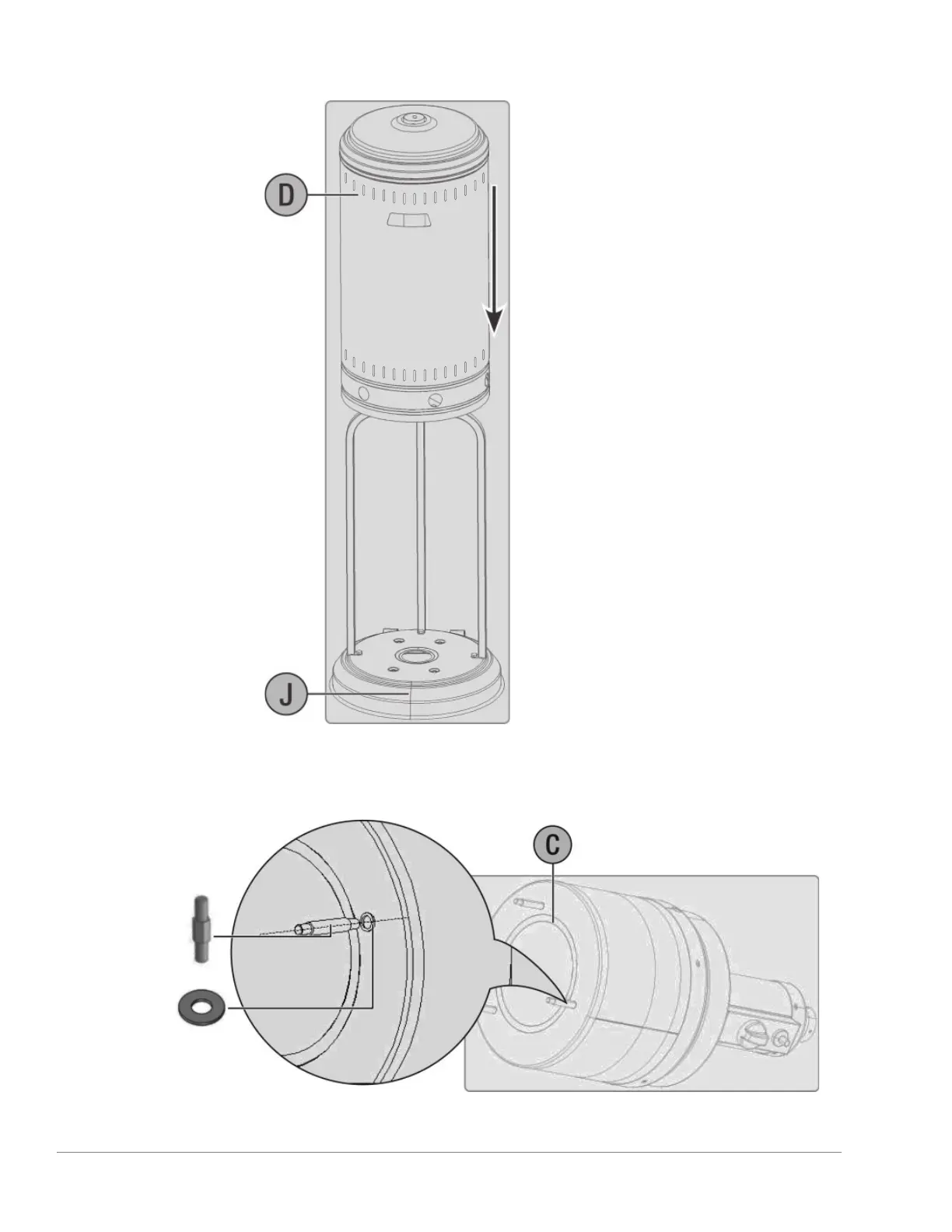 D

J

C