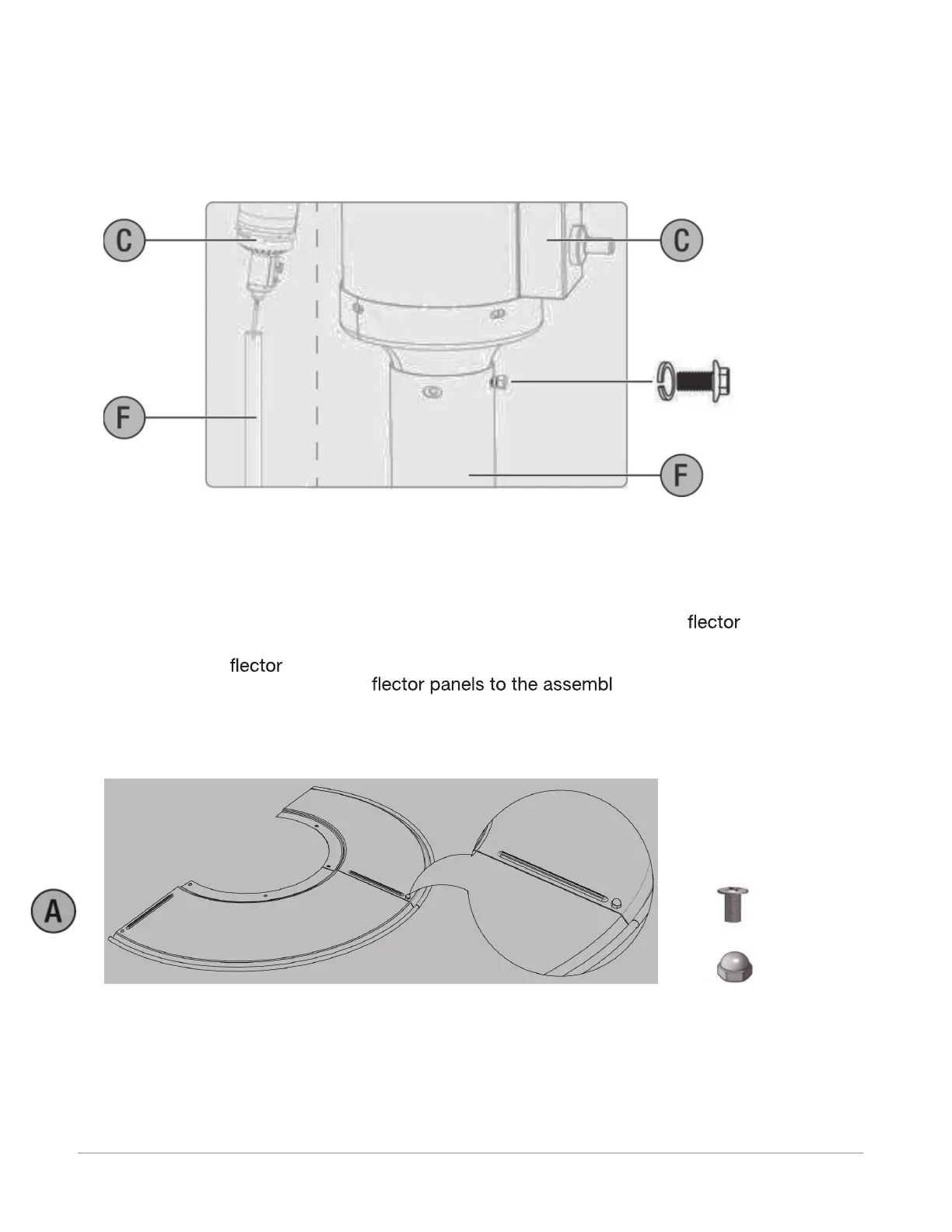 C

C

F

F

flector

flector

flector panels to the assembl

A