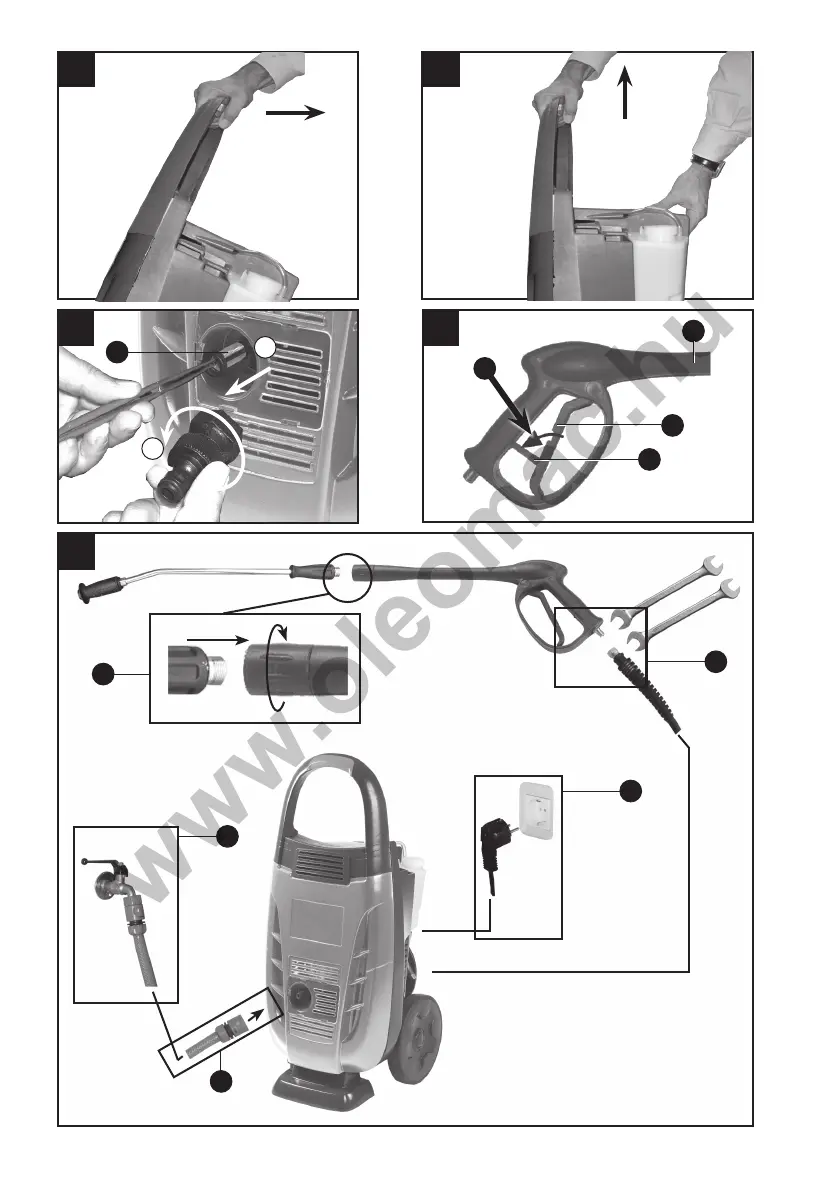 www.oleomac.hu