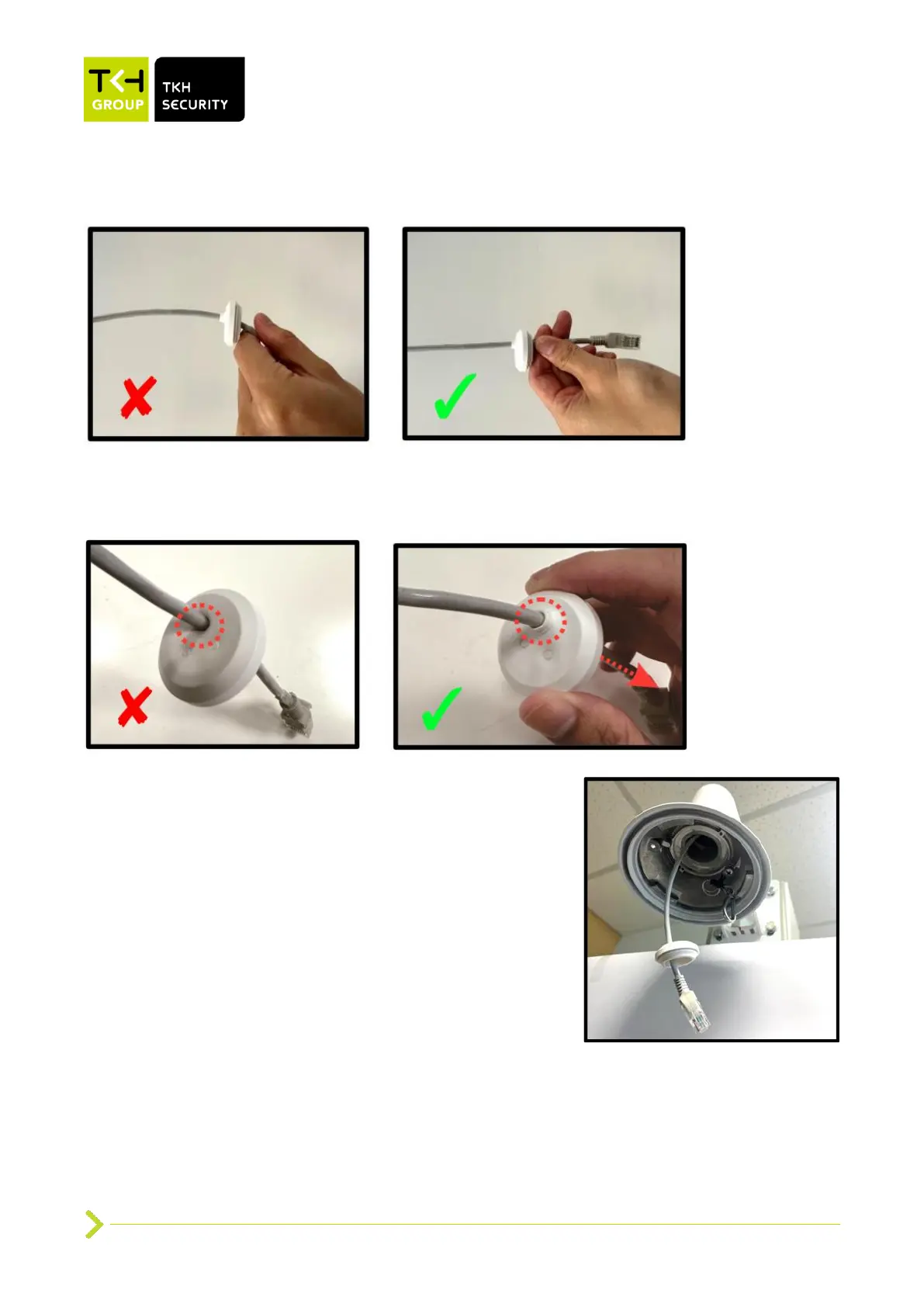 TKH GROUP
TKH SECURITY