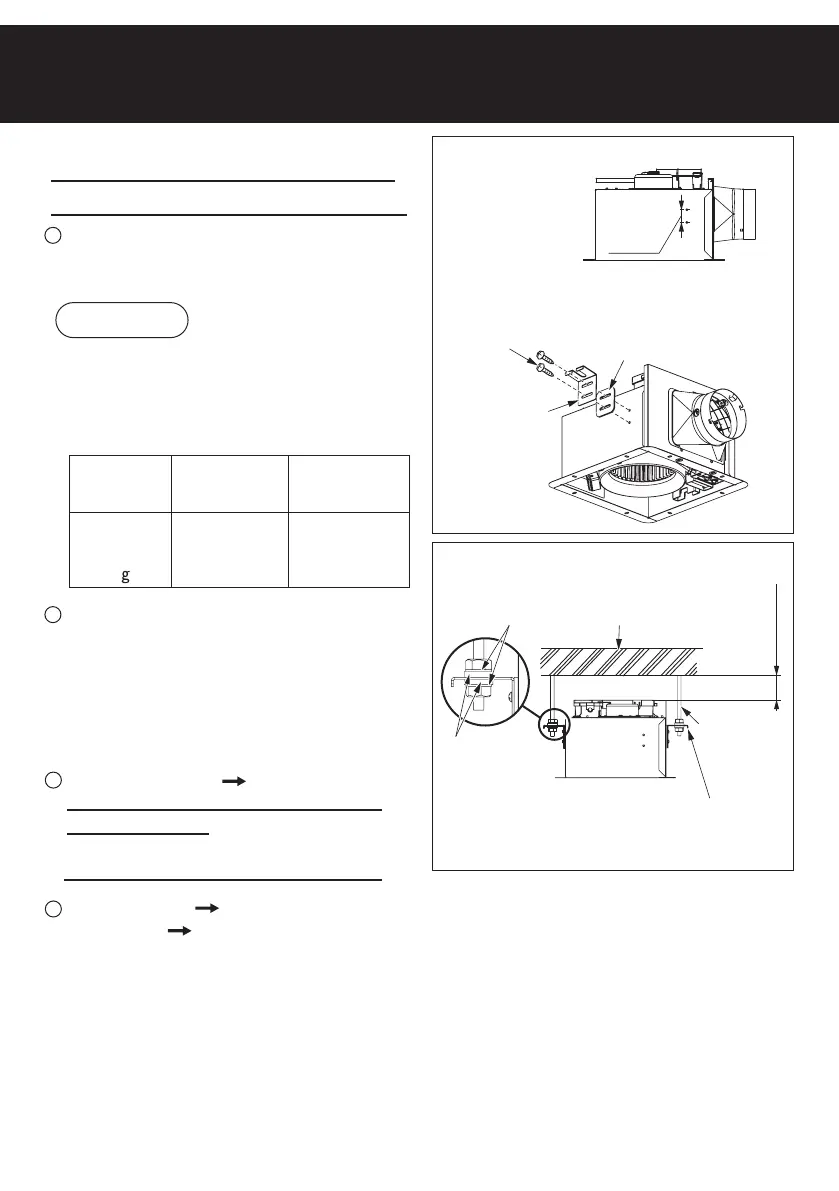 g