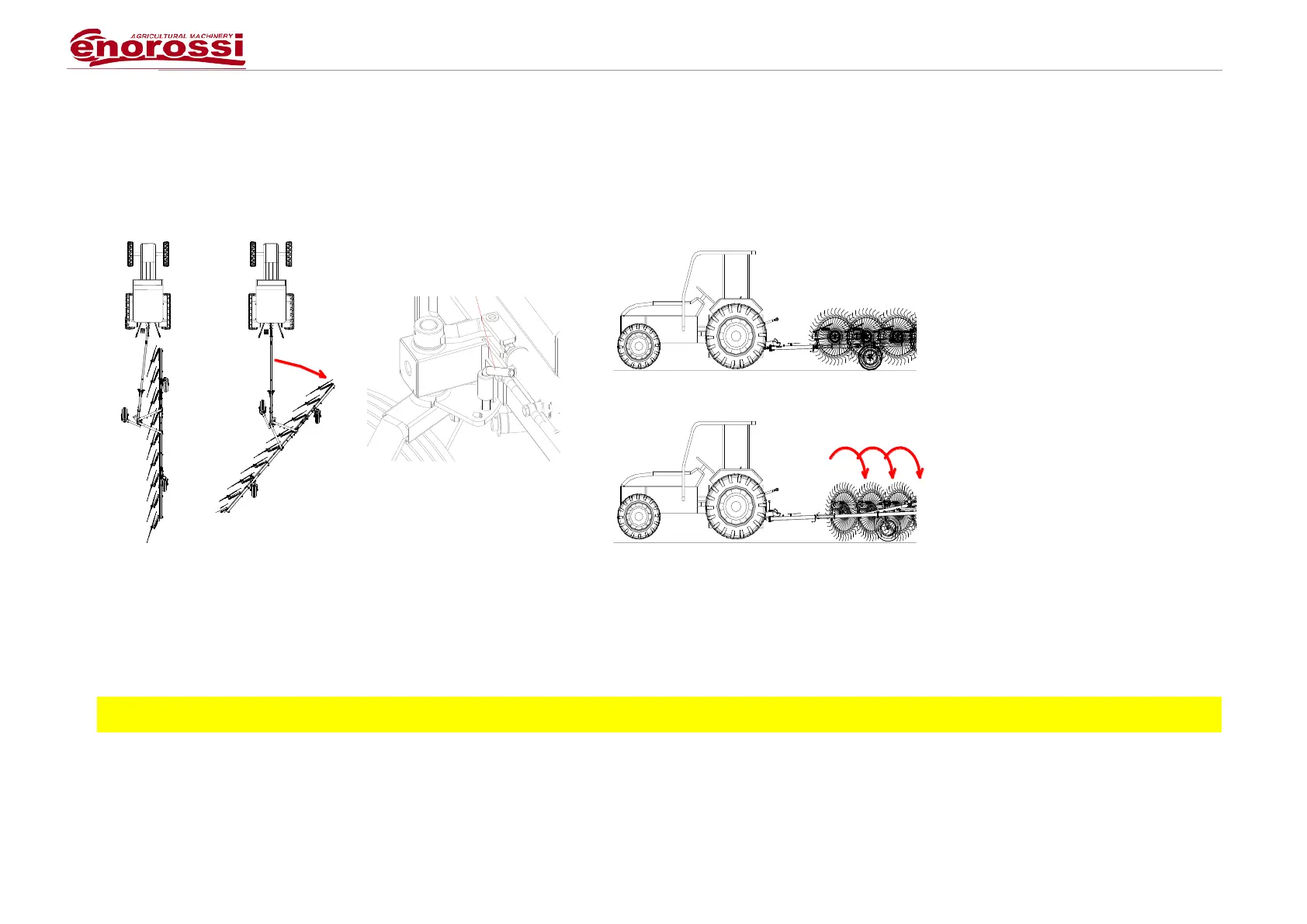 AGRICULTURAL MACHINERY
enorossi