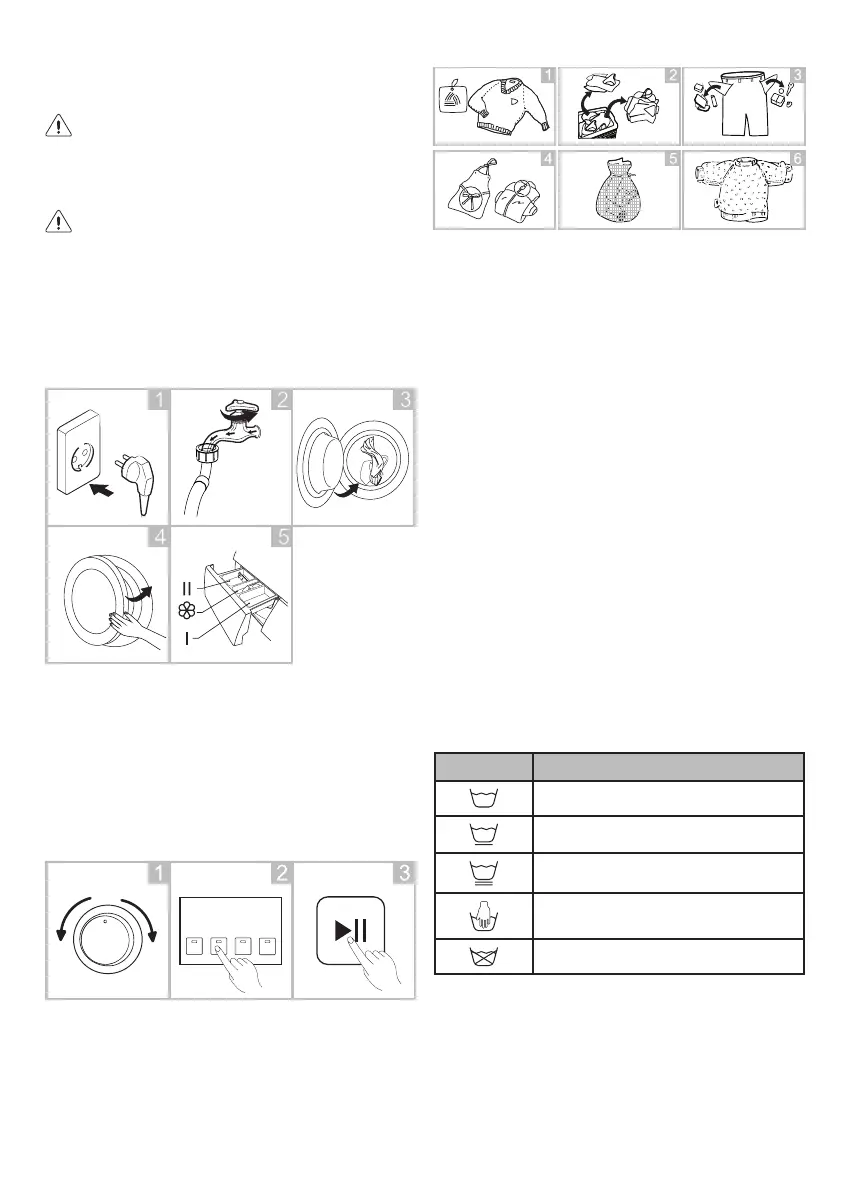 1 2 3
4 5 6

1 2 3
4 5
II
I

1 2 3