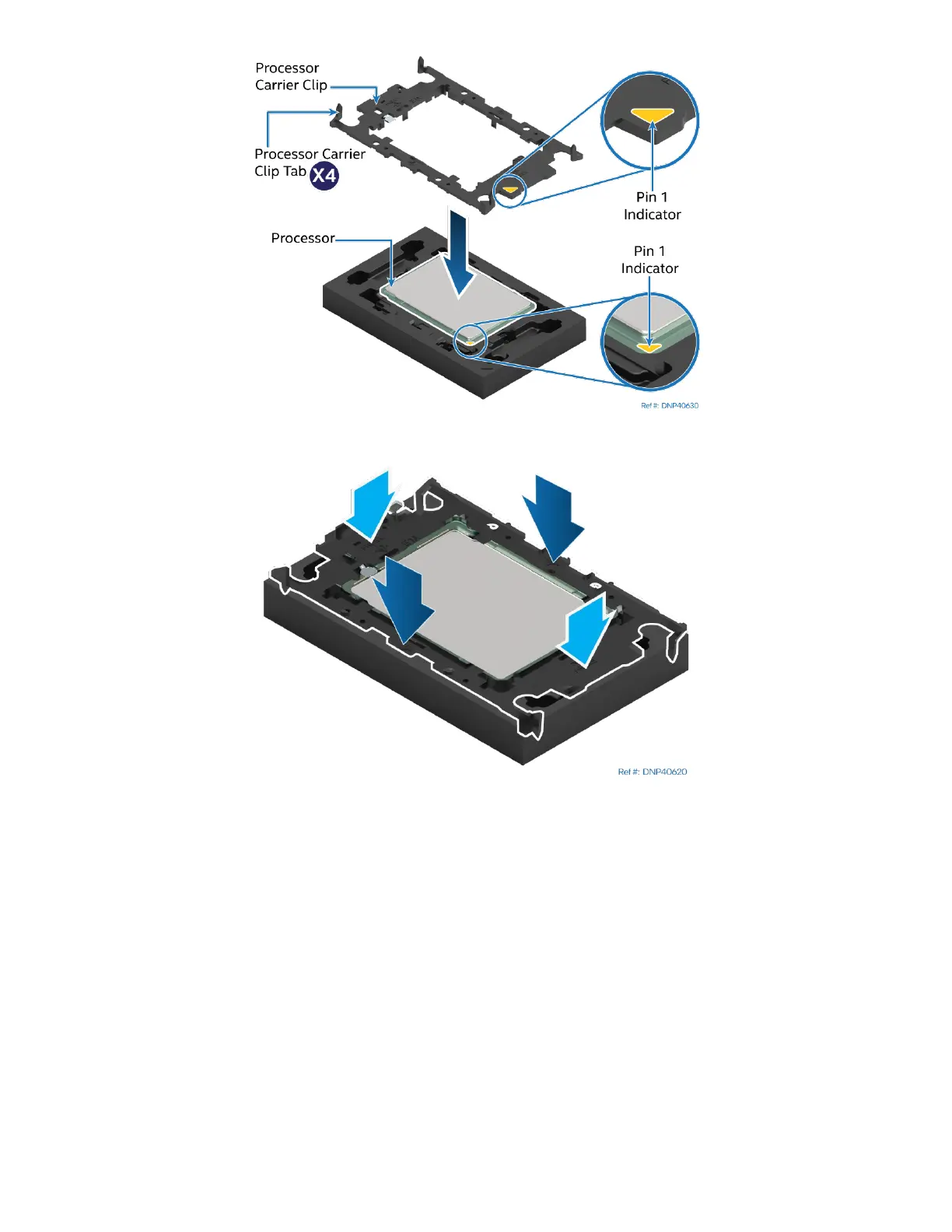 Processor Carrier Clip

Processor Carrier Clip Tab X4

Pin 1 Indicator

Processor

Pin 1 Indicator

Ref #: DNP40630

Ref #: DNP40620