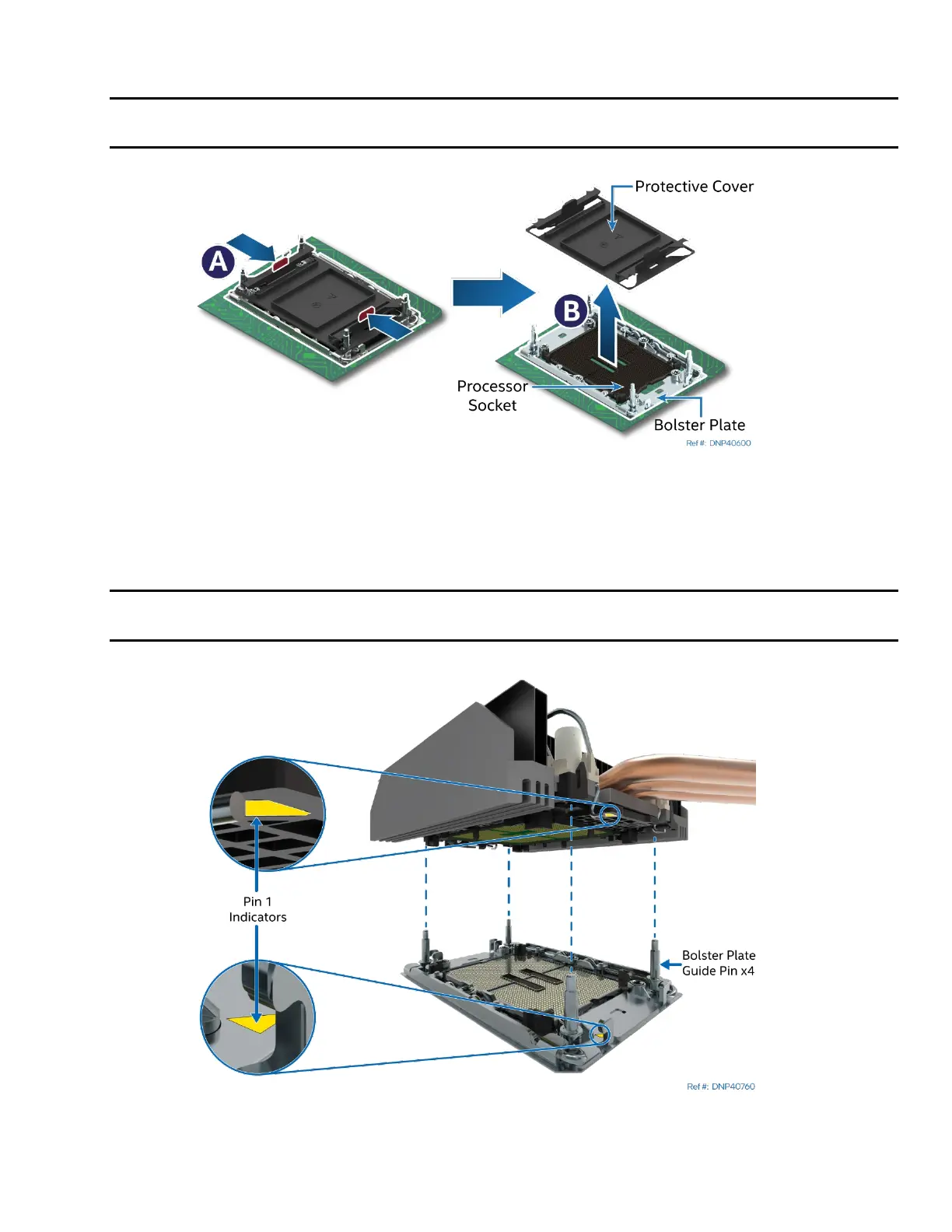 Protective Cover

A

B

Processor Socket

Bolster Plate

Ref #: DNP40600

Pin 1 Indicators

Bolster Plate Guide Pin x4

Ref #: DNP40760