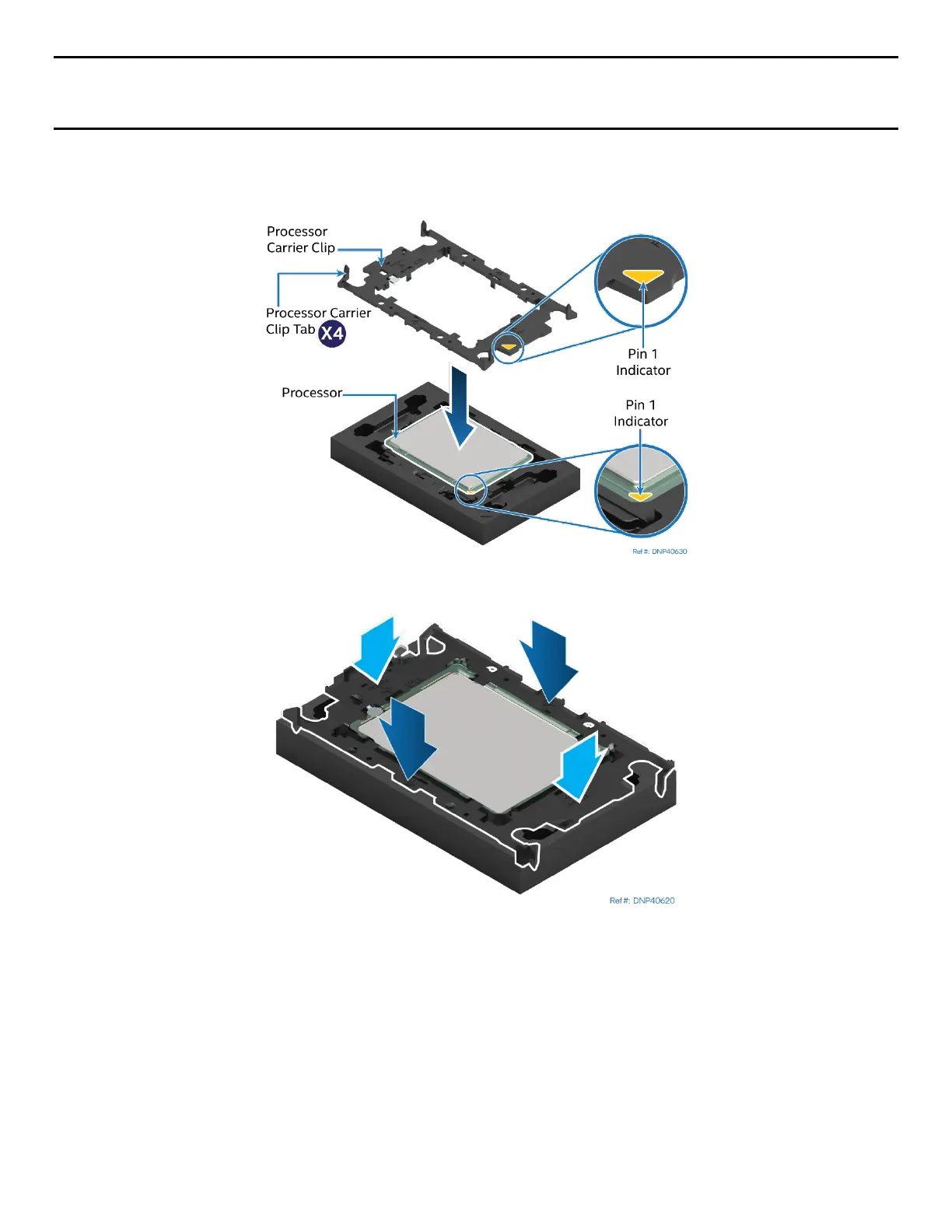 Processor Carrier Clip

Processor Carrier Clip Tab X4

Pin 1 Indicator

Processor

Pin 1 Indicator

Ref #: DNP40630

Ref #: DNP40620