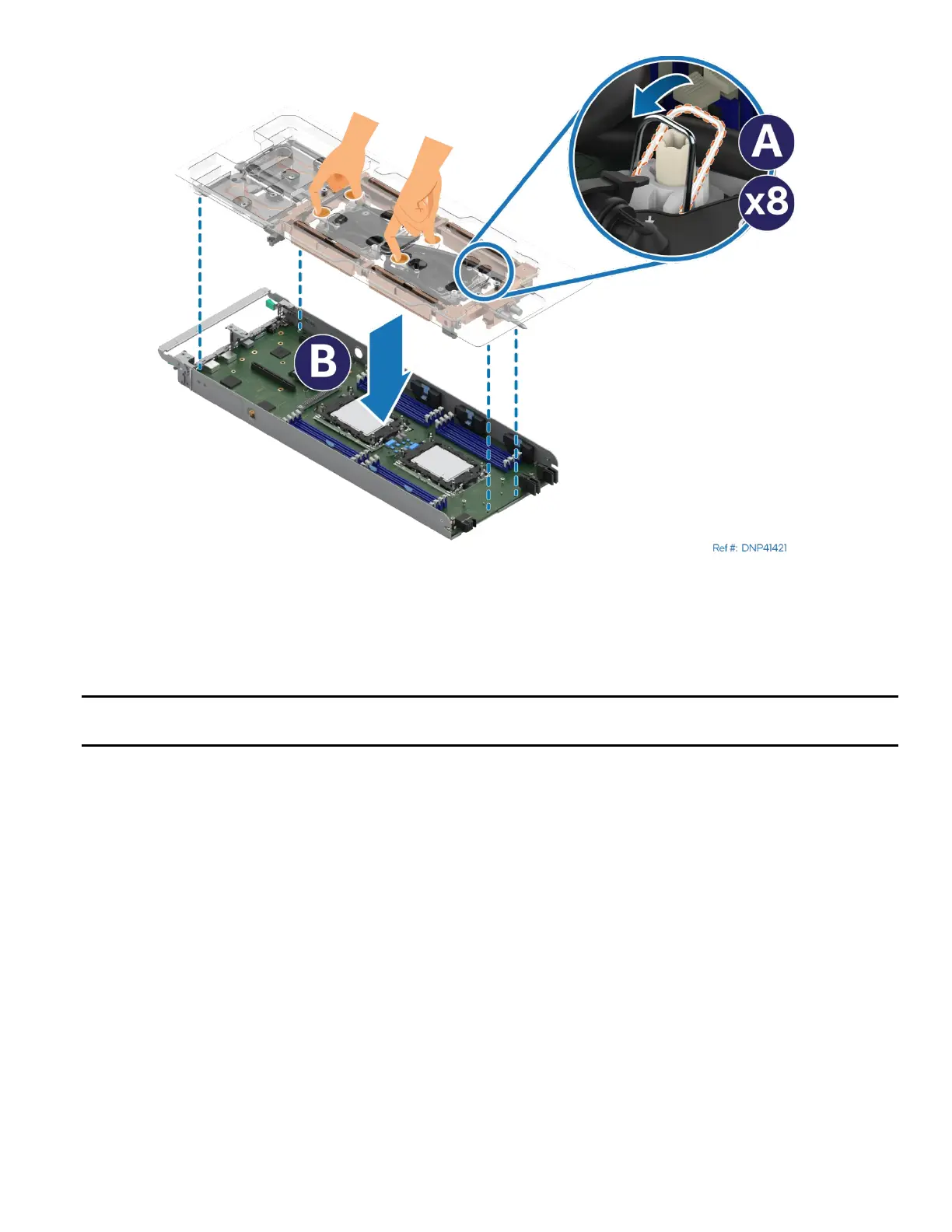 A

x8

B

Ref #: DNP41421