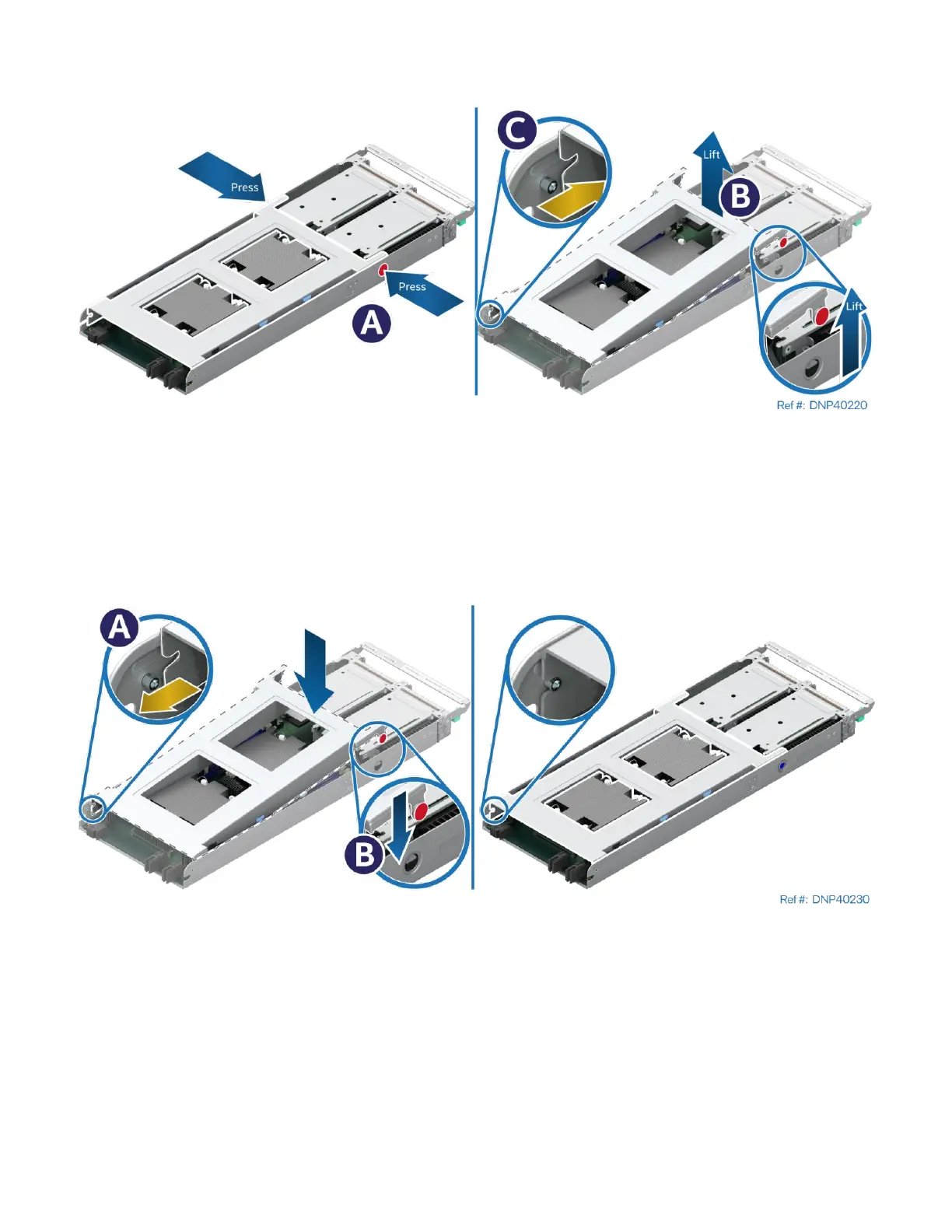 Press

Press

A

C

Lift

B

Lift

Ref #: DNP40220

A

B

Ref #: DNP40230