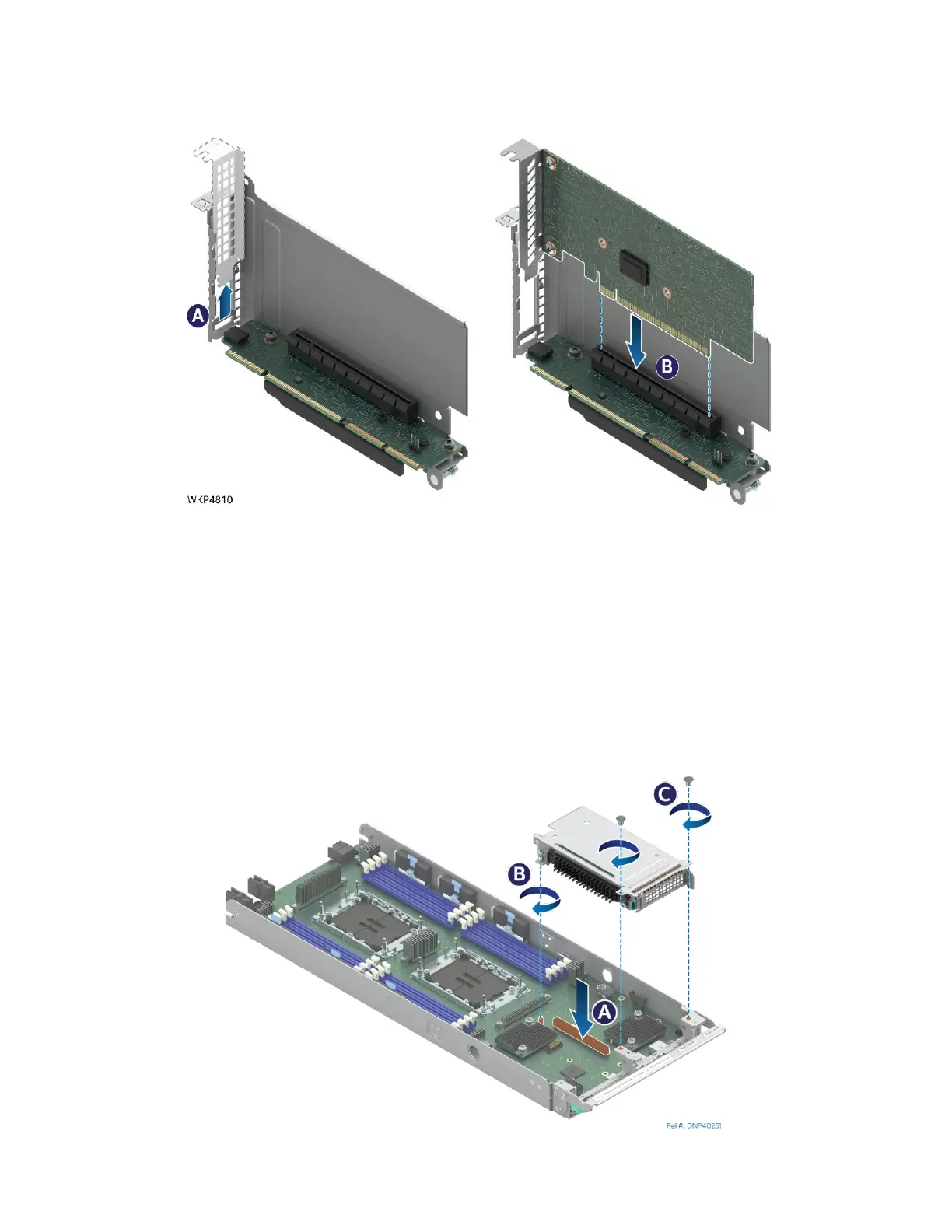 A

B

WKP4810

C

B

A

Ref #: DNP40251