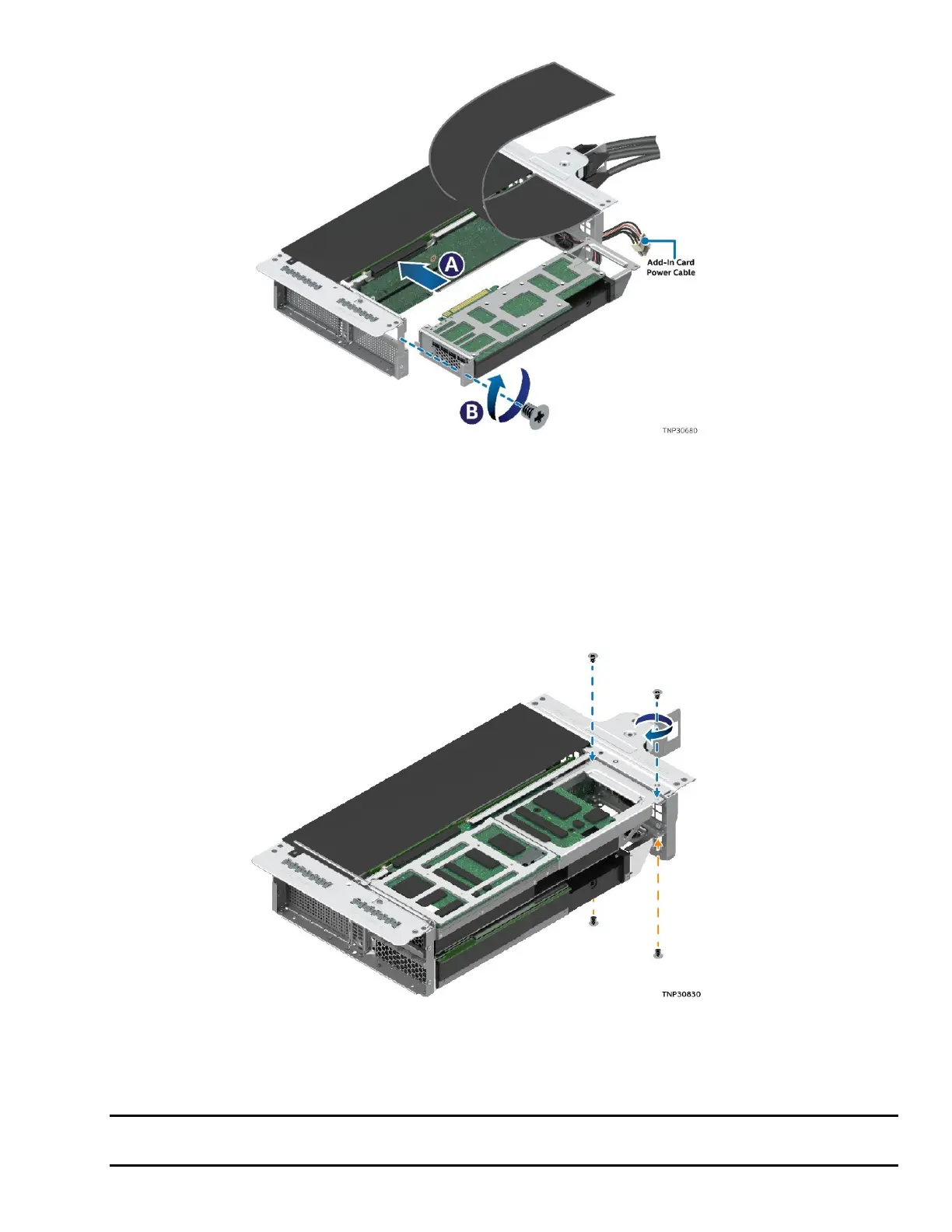 A

Add-In Card Power Cable

B

TNP30680

TNP30830