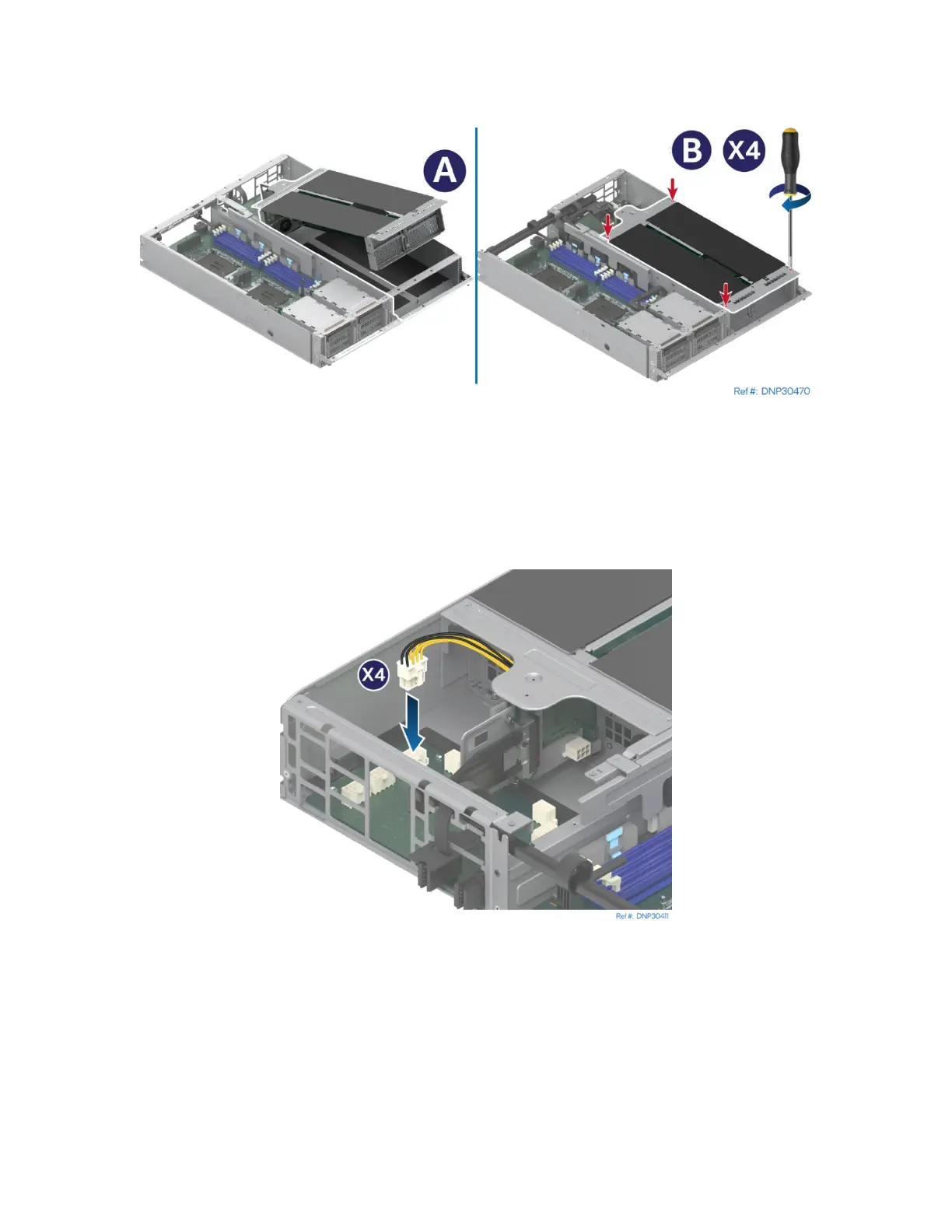 A

B X4

Ref #: DNP30470

X4

Ref #: DNP30411