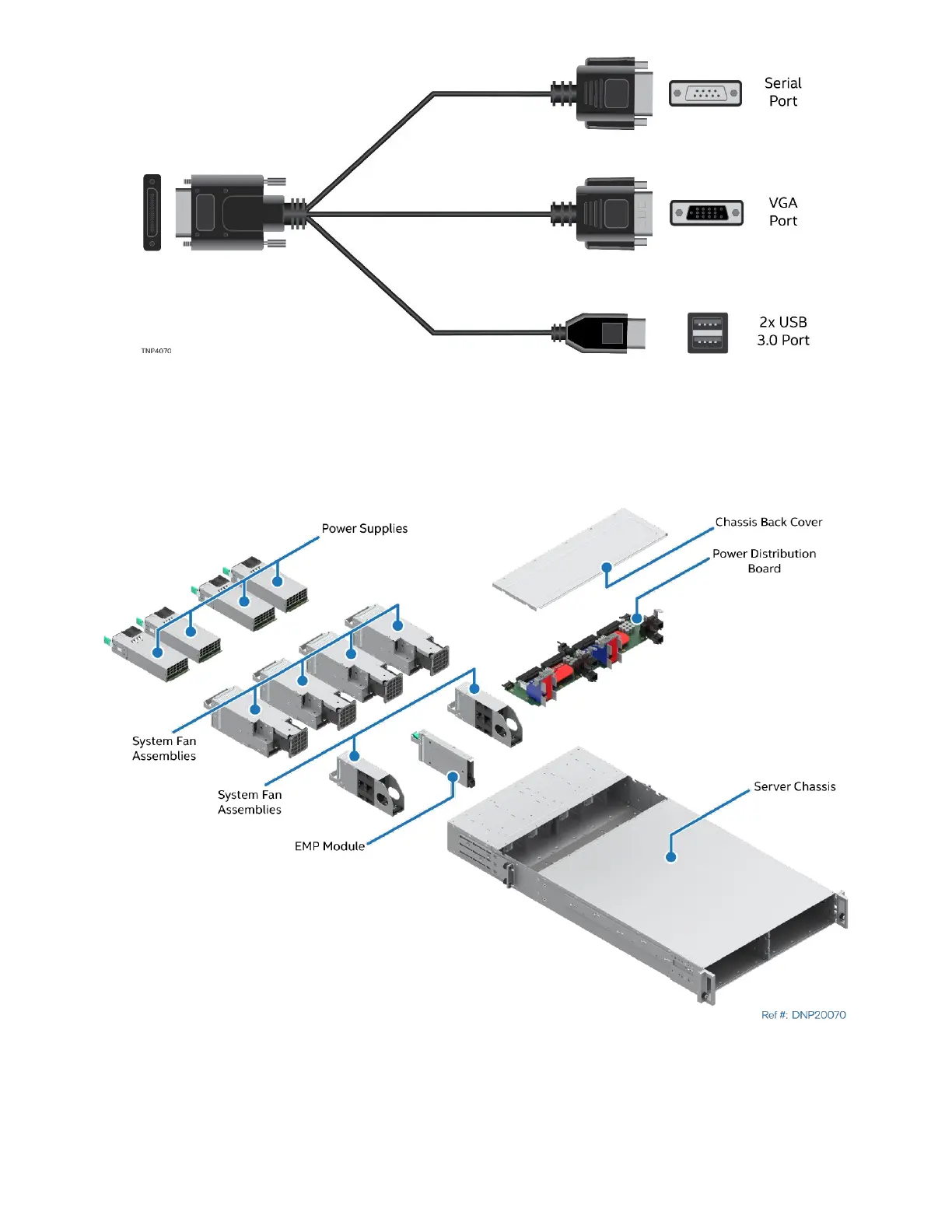 Serial Port

VGA Port

2x USB 3.0 Port

TNP4070

Power Supplies

Chassis Back Cover

Power Distribution Board

System Fan Assemblies

System Fan Assemblies

EMP Module

Server Chassis

Ref #: DNP20070