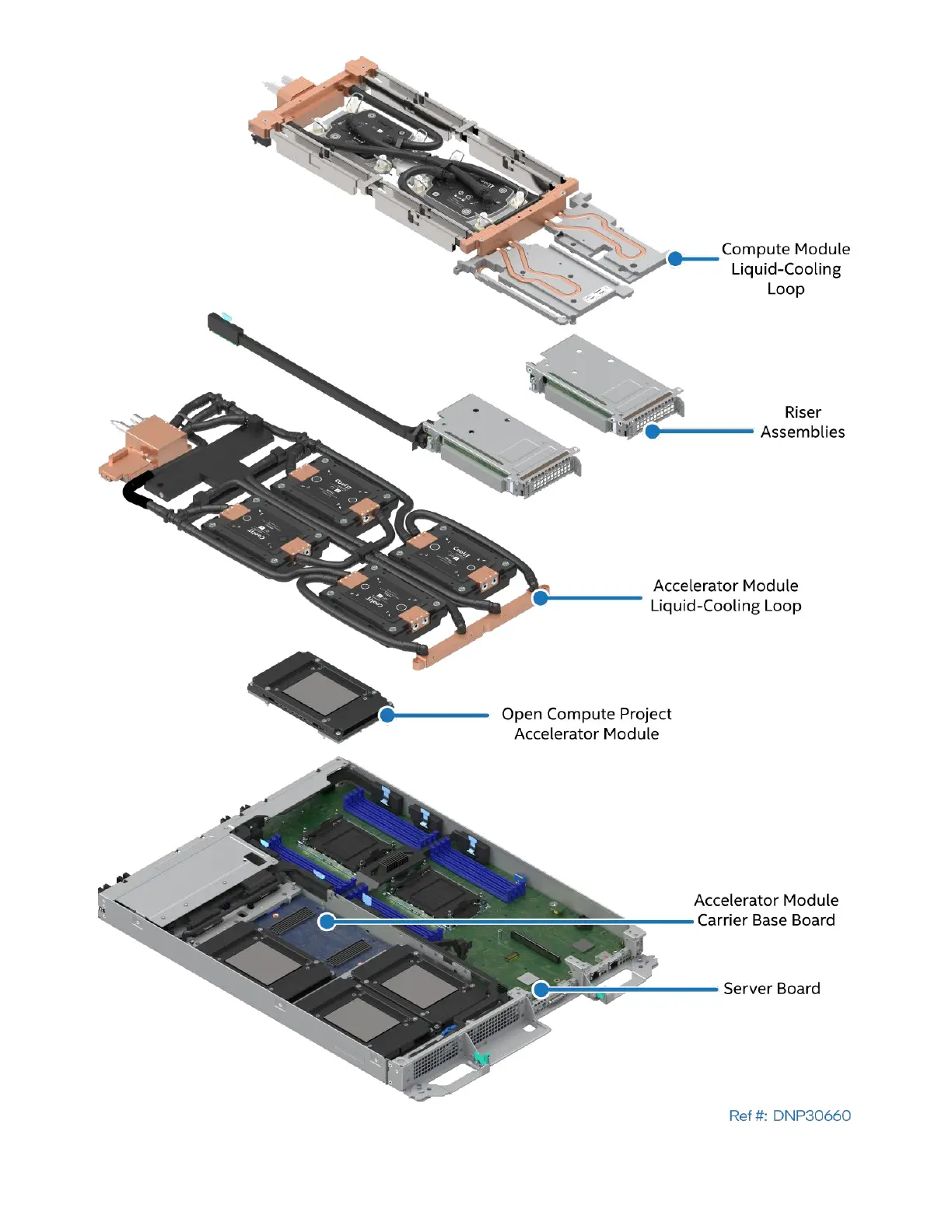 Compute Module
Liquid-Cooling
Loop

Riser
Assemblies

Accelerator Module
Liquid-Cooling Loop

Open Compute Project
Accelerator Module

Accelerator Module
Carrier Base Board

Server Board

Ref #: DNP30660