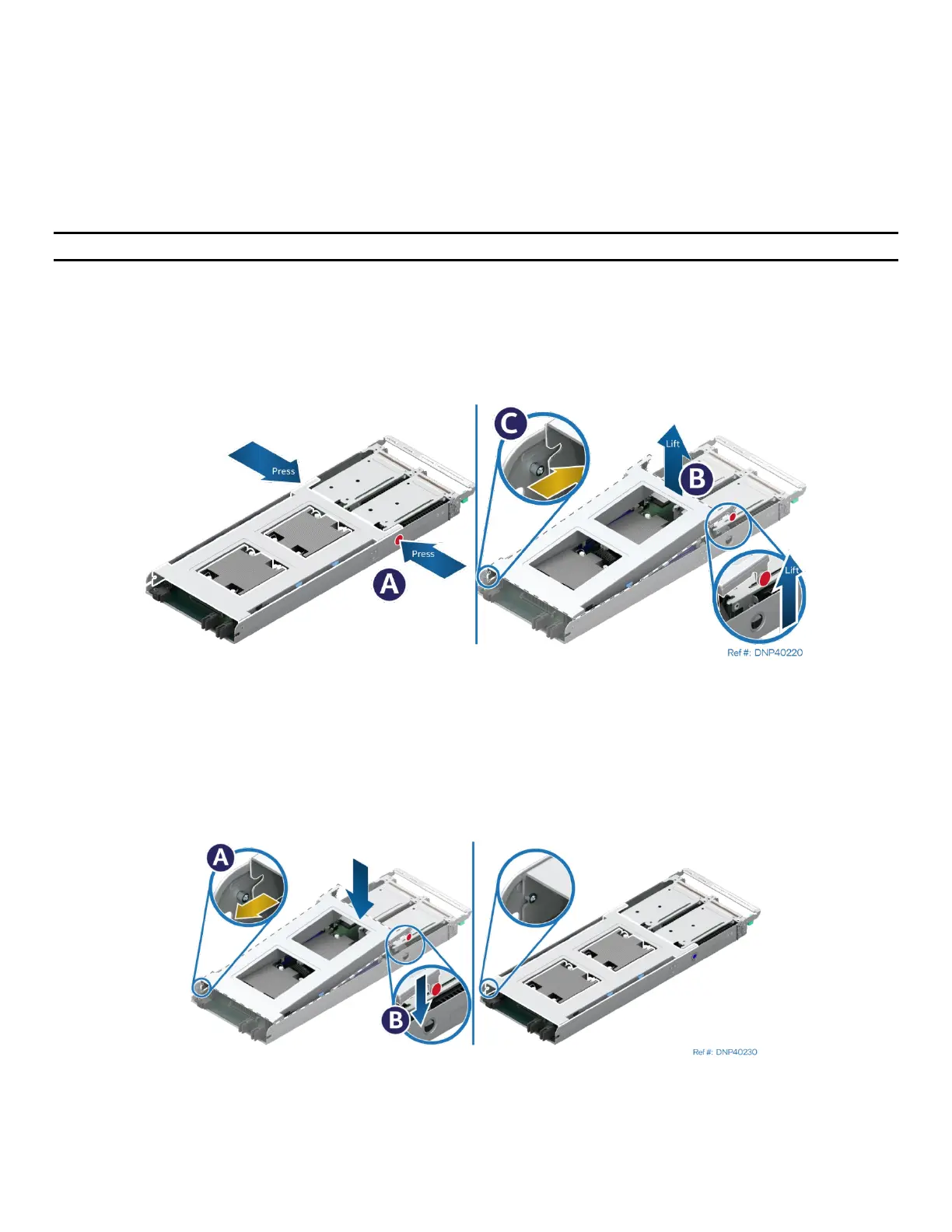 Press

Press

A

C

Lift

B

Lift

Ref #: DNP40220

A

B

Ref #: DNP40230