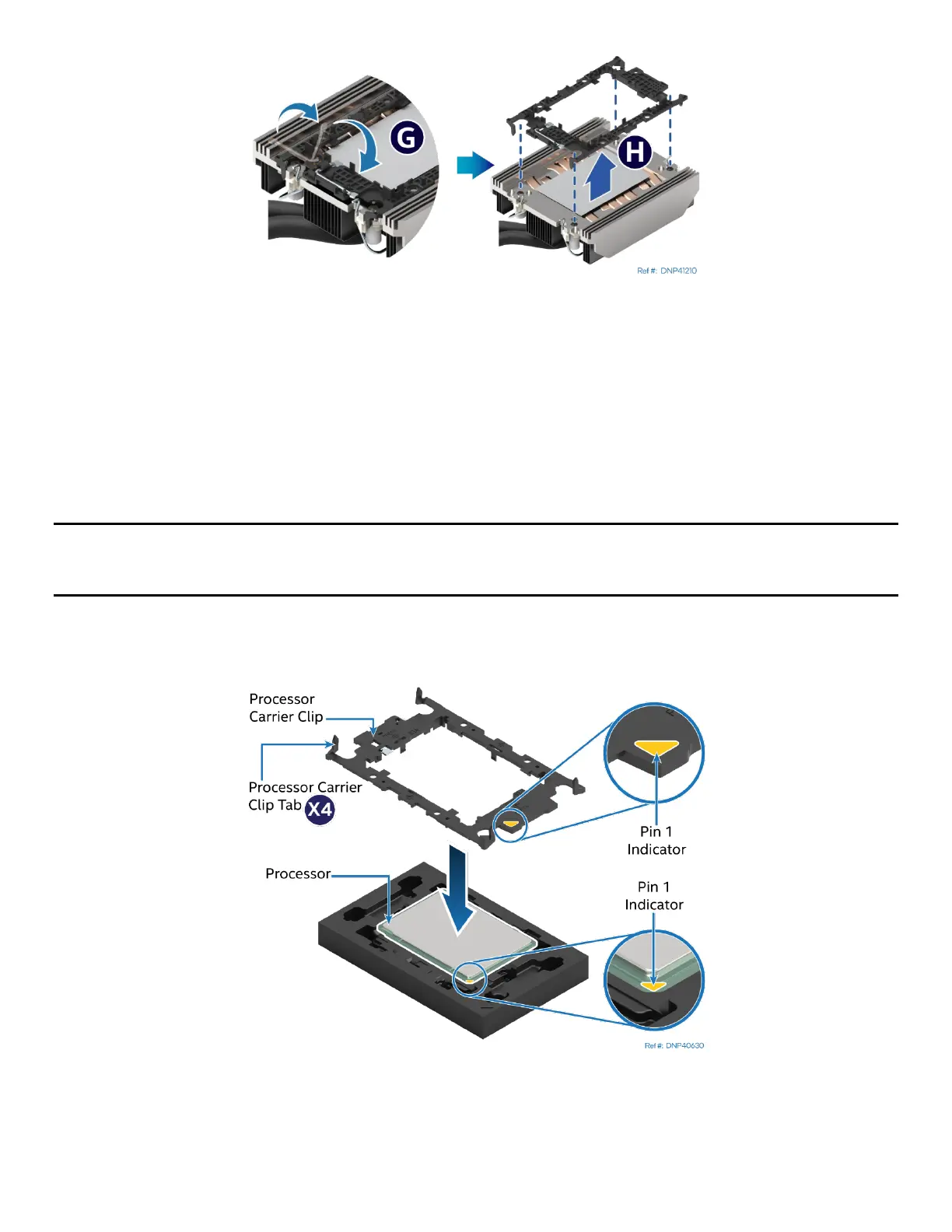 G

H

Ref #: DNP41210

Processor Carrier Clip

Processor Carrier Clip Tab X4

Pin 1 Indicator

Processor

Pin 1 Indicator

Ref #: DNP40630