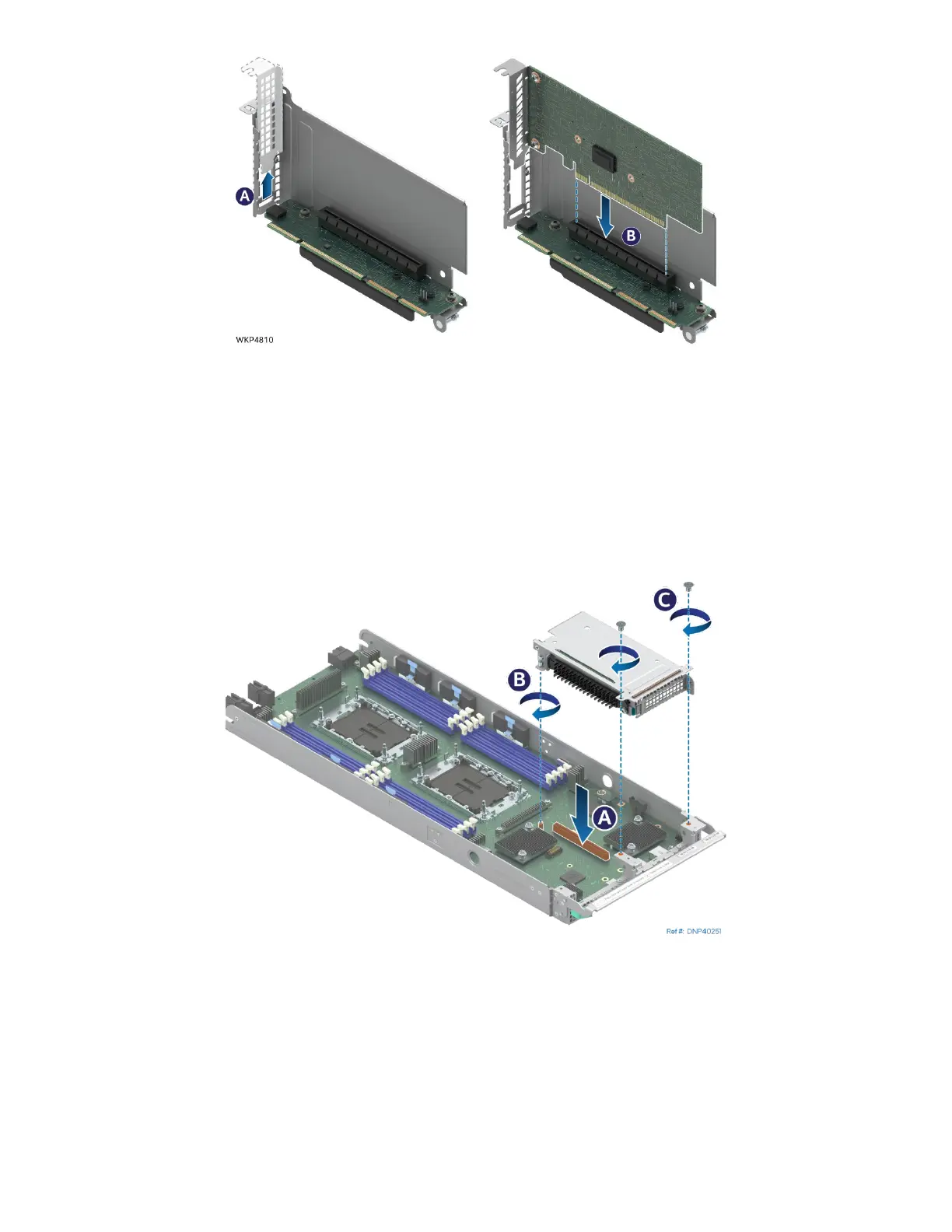 A

B

WKP4810

C

B

A

Ref #: DNP40251