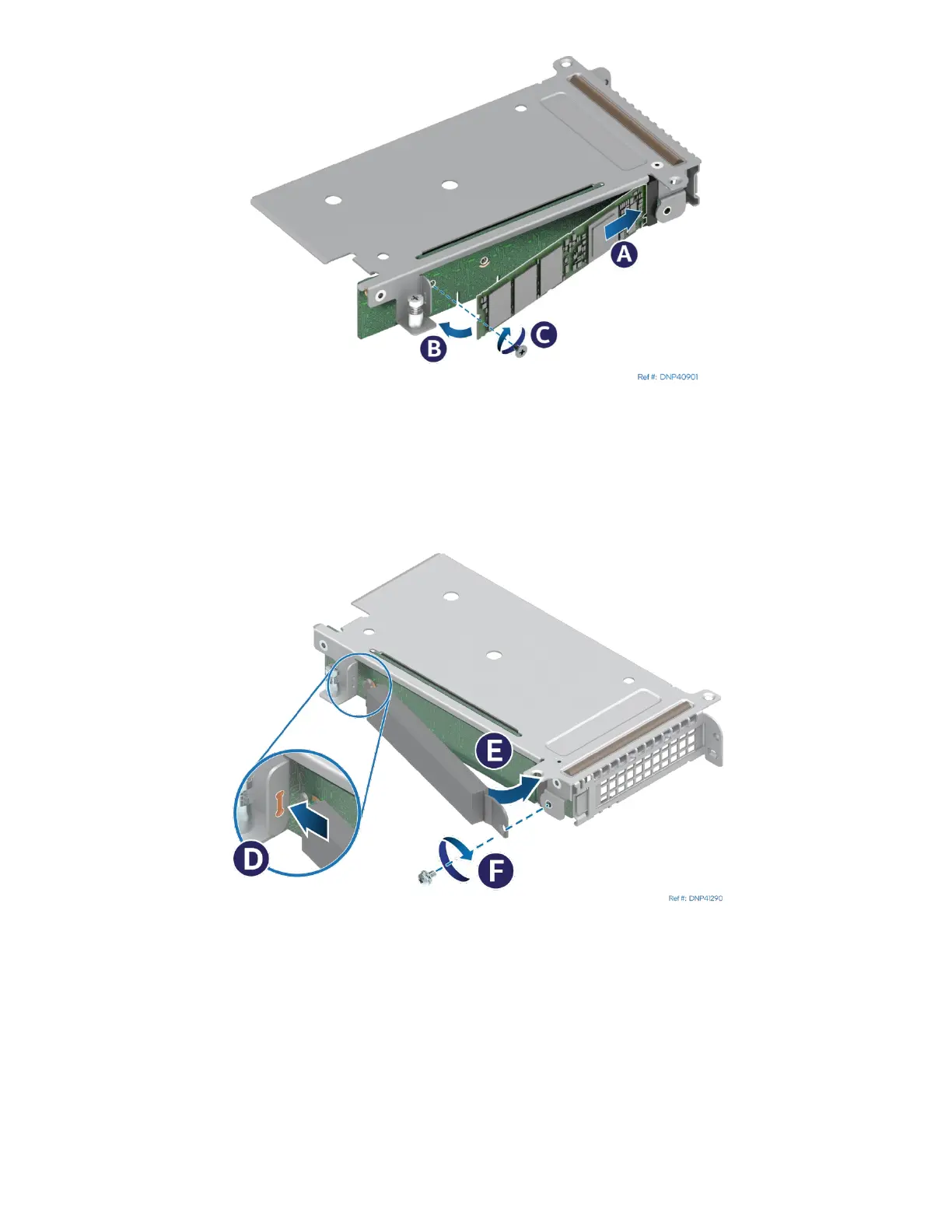 A

B

C

Ref #: DNP40901

E

D

F

Ref #: DNP41290