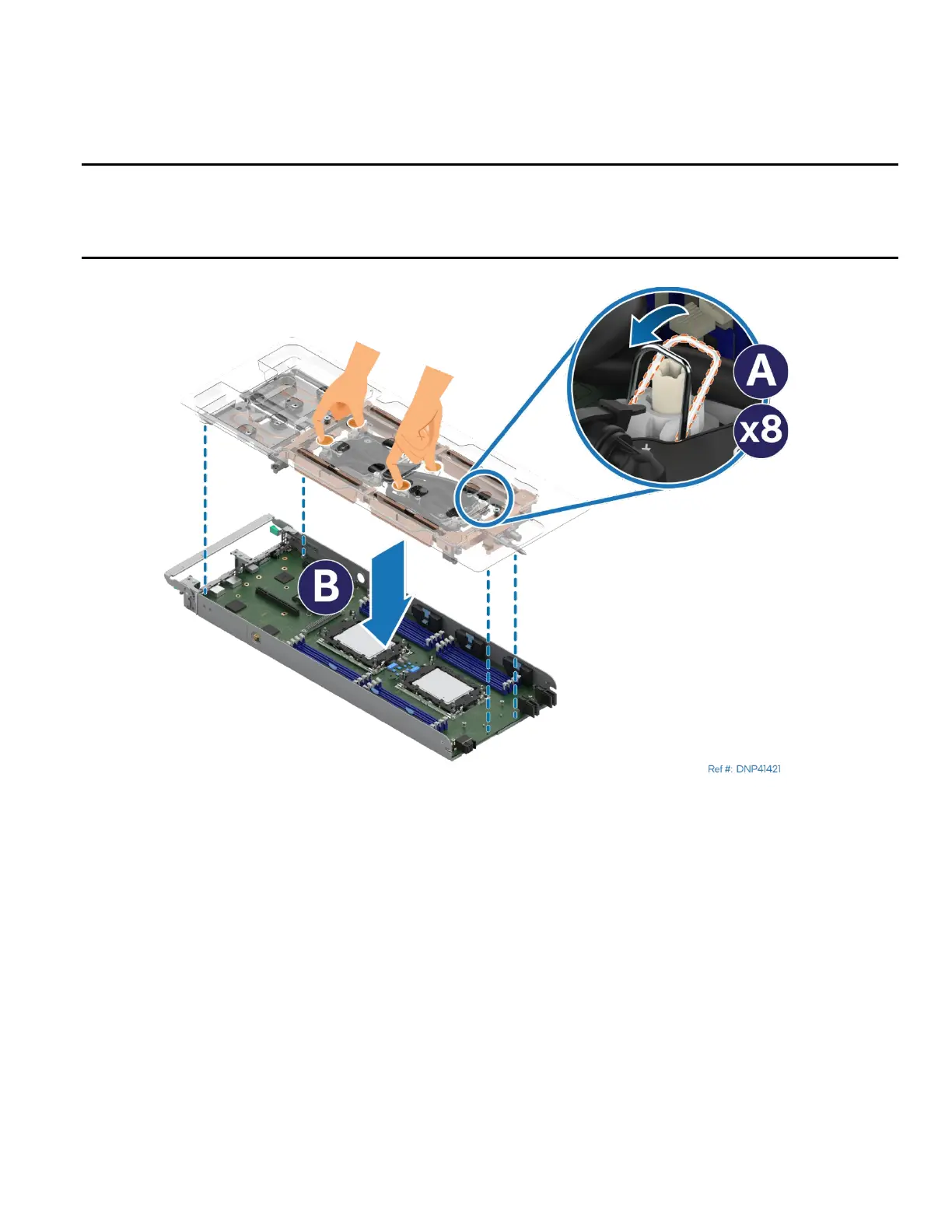 A

x8

B

Ref #: DNP41421