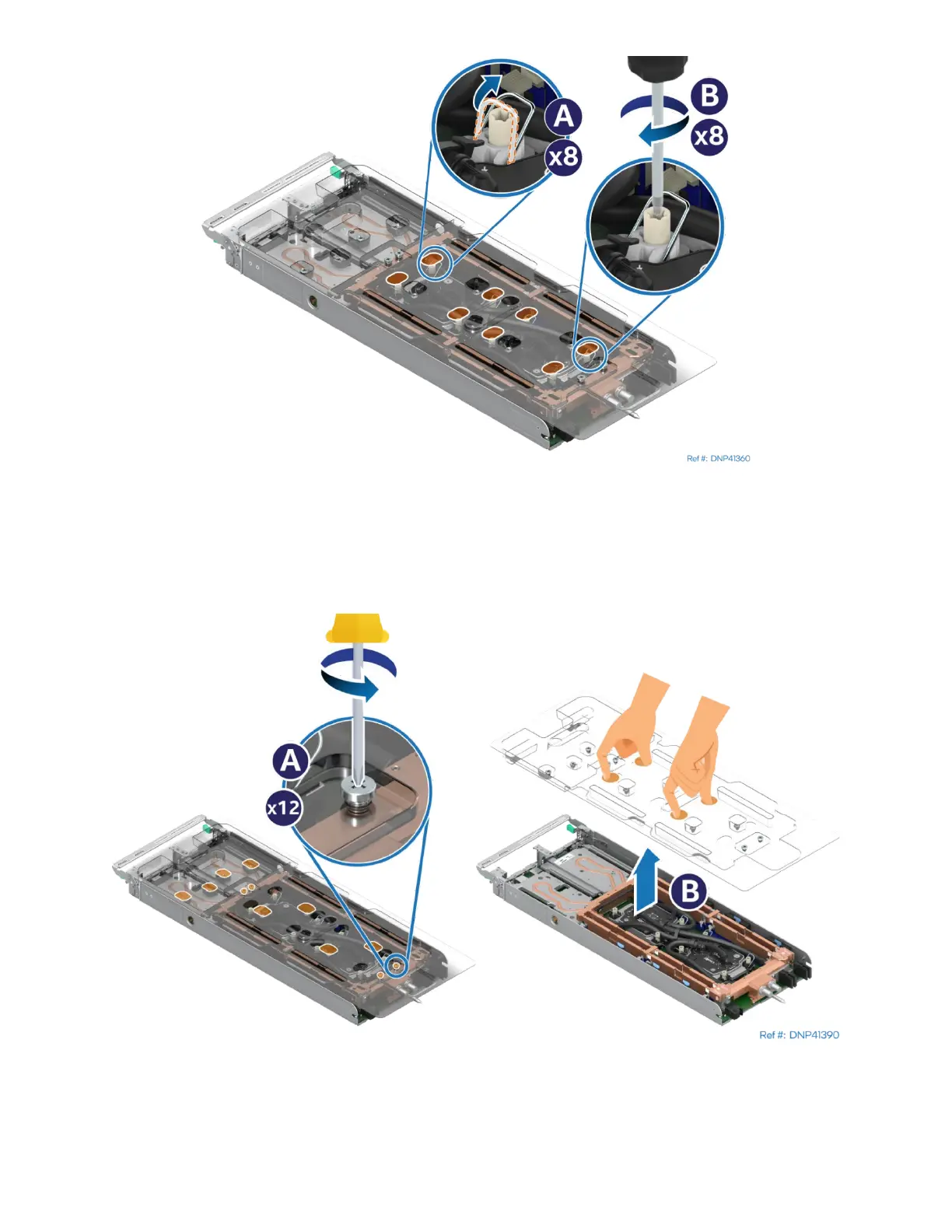 A
x8
B
x8
Ref #: DNP41360

A
x12
B
Ref #: DNP41390