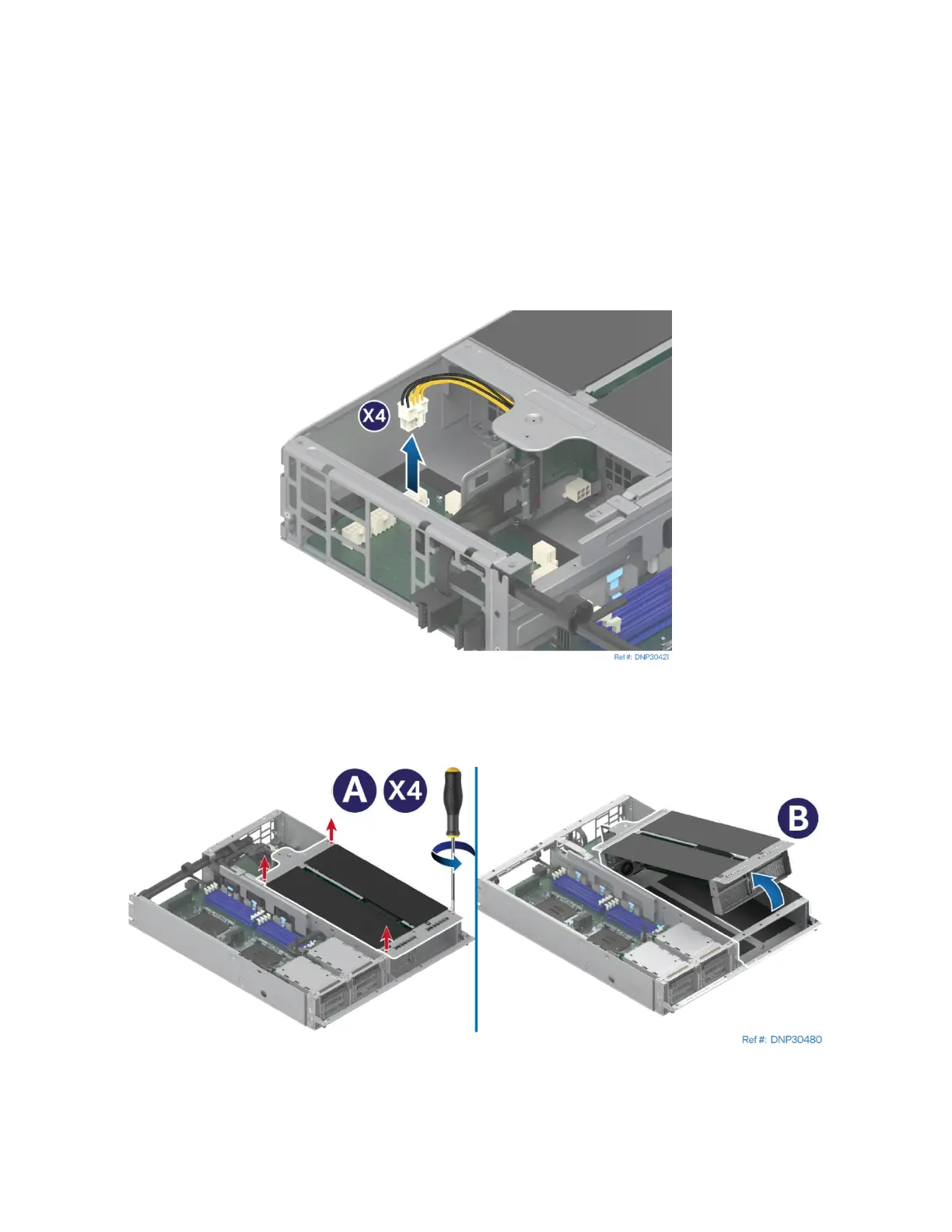 X4

Ref #: DNP30421

A X4

B

Ref #: DNP30480