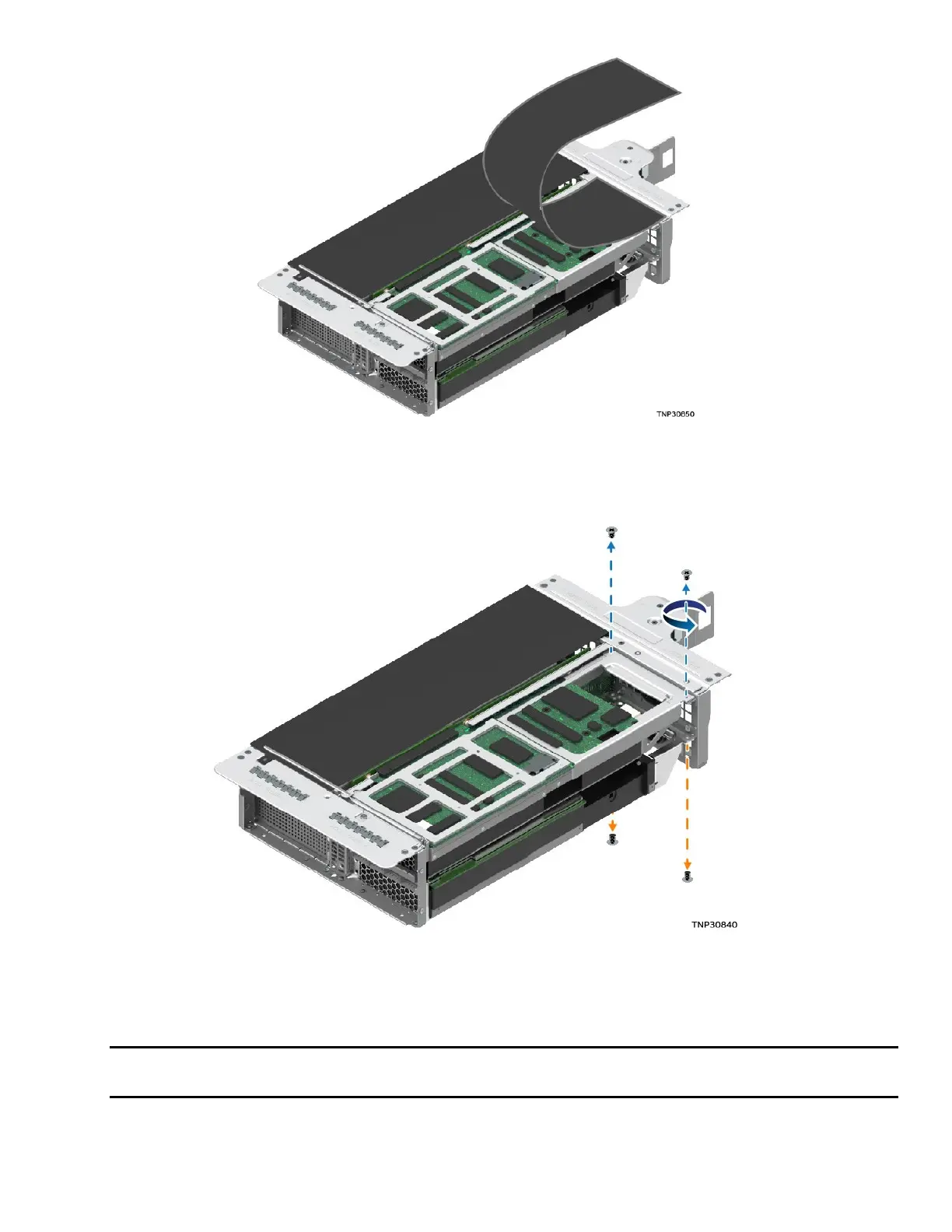 TNP30850

TNP30840